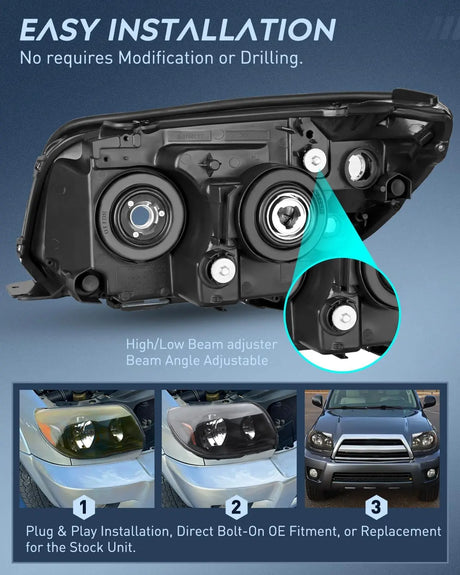 EASY INSTALLATION
No requires Modification or Drilling.

High/Low Beam adjuster
Beam Angle Adjustable

1

2

3

Plug & Play Installation, Direct Bolt-On OE Fitment, or Replacement for the Stock Unit.