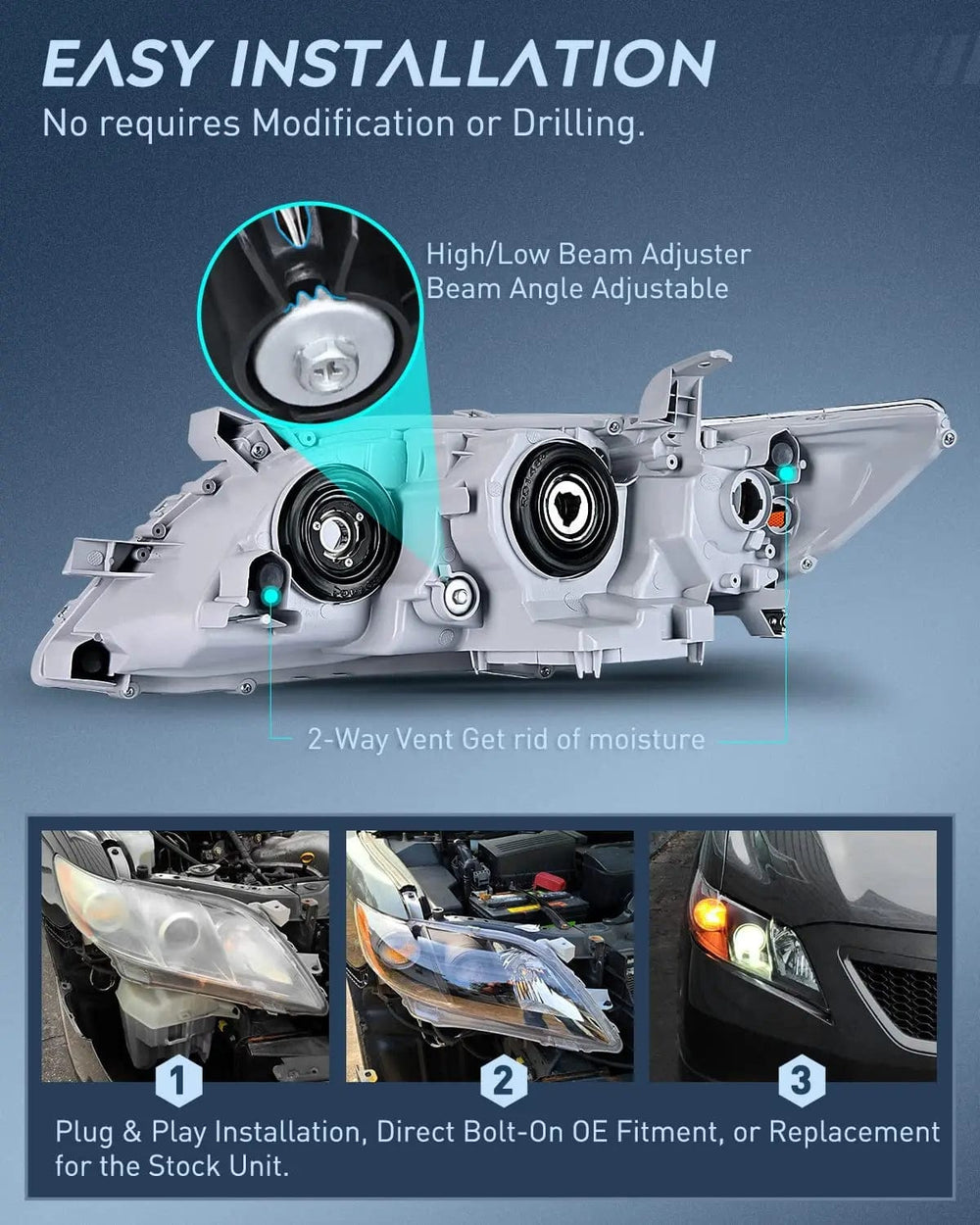 EASY INSTALLATION
No requires Modification or Drilling.

High/Low Beam Adjuster
Beam Angle Adjustable

2-Way Vent Get rid of moisture

1

2

3

Plug & Play Installation, Direct Bolt-On OE Fitment, or Replacement for the Stock Unit.