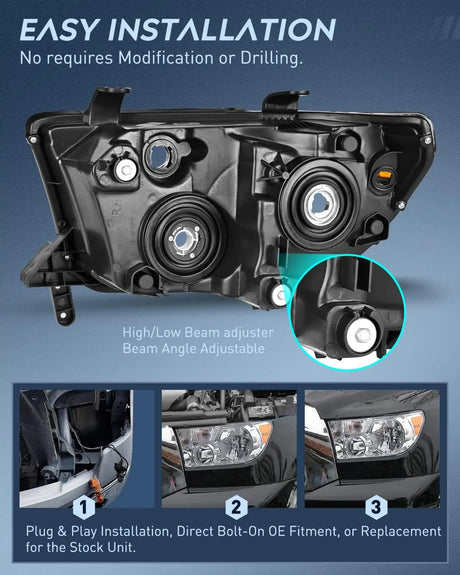 EASY INSTALLATION
No requires Modification or Drilling.

High/Low Beam adjuster
Beam Angle Adjustable

1

2

3

Plug & Play Installation, Direct Bolt-On OE Fitment, or Replacement for the Stock Unit.