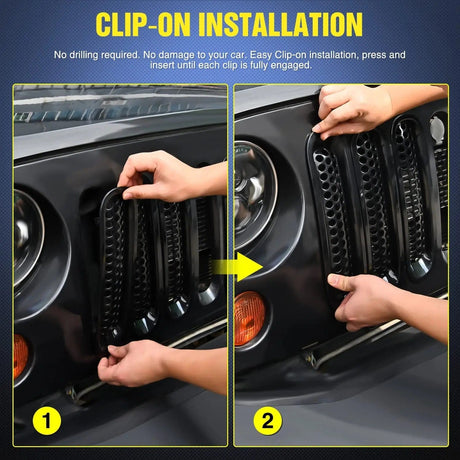 CLIP-ON INSTALLATION

No drilling required. No damage to your car. Easy Clip-on installation, press and insert until each clip is fully engaged.

1

2