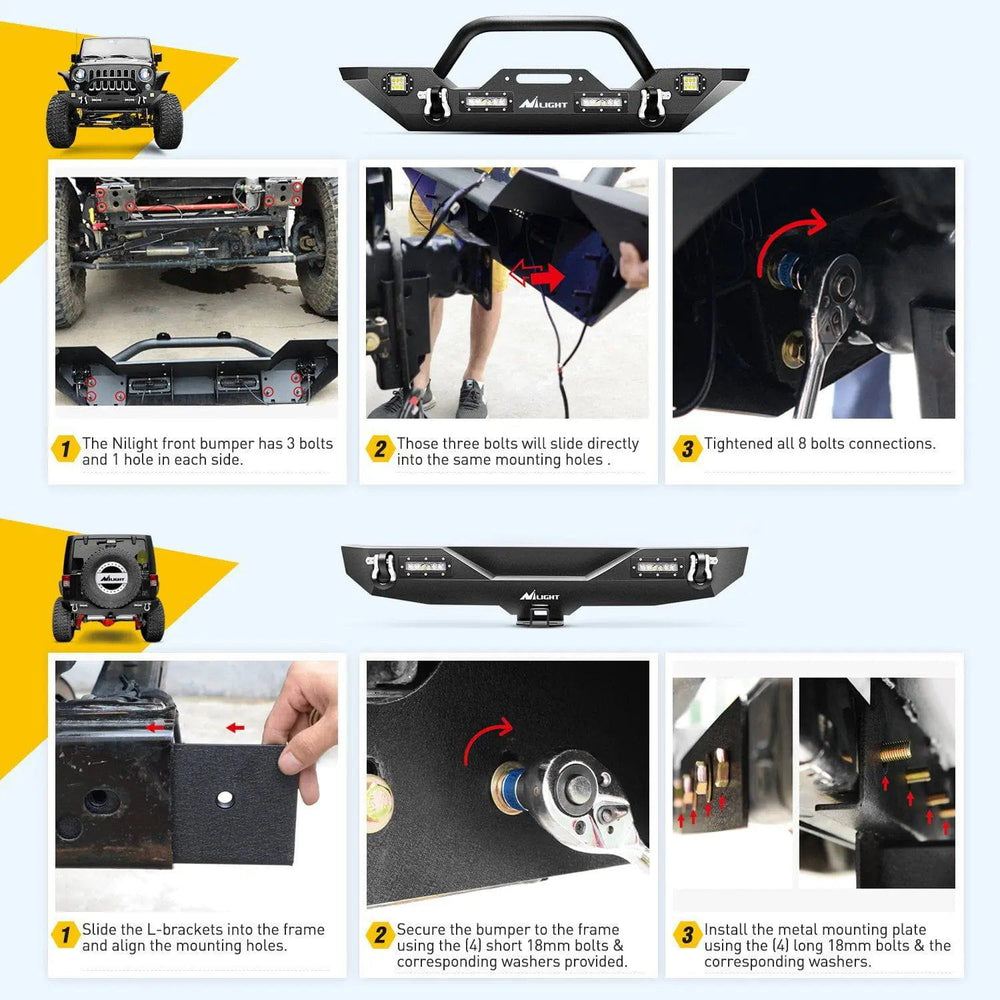 NILIGHT

1 The Nilight front bumper has 3 bolts and 1 hole in each side.

2 Those three bolts will slide directly into the same mounting holes .

3 Tightened all 8 bolts connections.

NILIGHT

1 Slide the L-brackets into the frame and align the mounting holes.

2 Secure the bumper to the frame using the (4) short 18mm bolts & corresponding washers provided.

3 Install the metal mounting plate using the (4) long 18mm bolts & the corresponding washers.