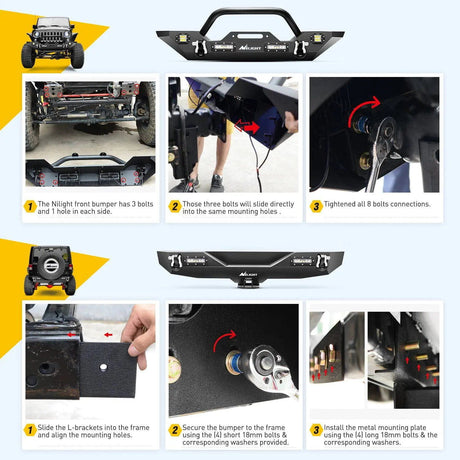 NILIGHT

1 The Nilight front bumper has 3 bolts and 1 hole in each side.

2 Those three bolts will slide directly into the same mounting holes .

3 Tightened all 8 bolts connections.

NILIGHT

1 Slide the L-brackets into the frame and align the mounting holes.

2 Secure the bumper to the frame using the (4) short 18mm bolts & corresponding washers provided.

3 Install the metal mounting plate using the (4) long 18mm bolts & the corresponding washers.