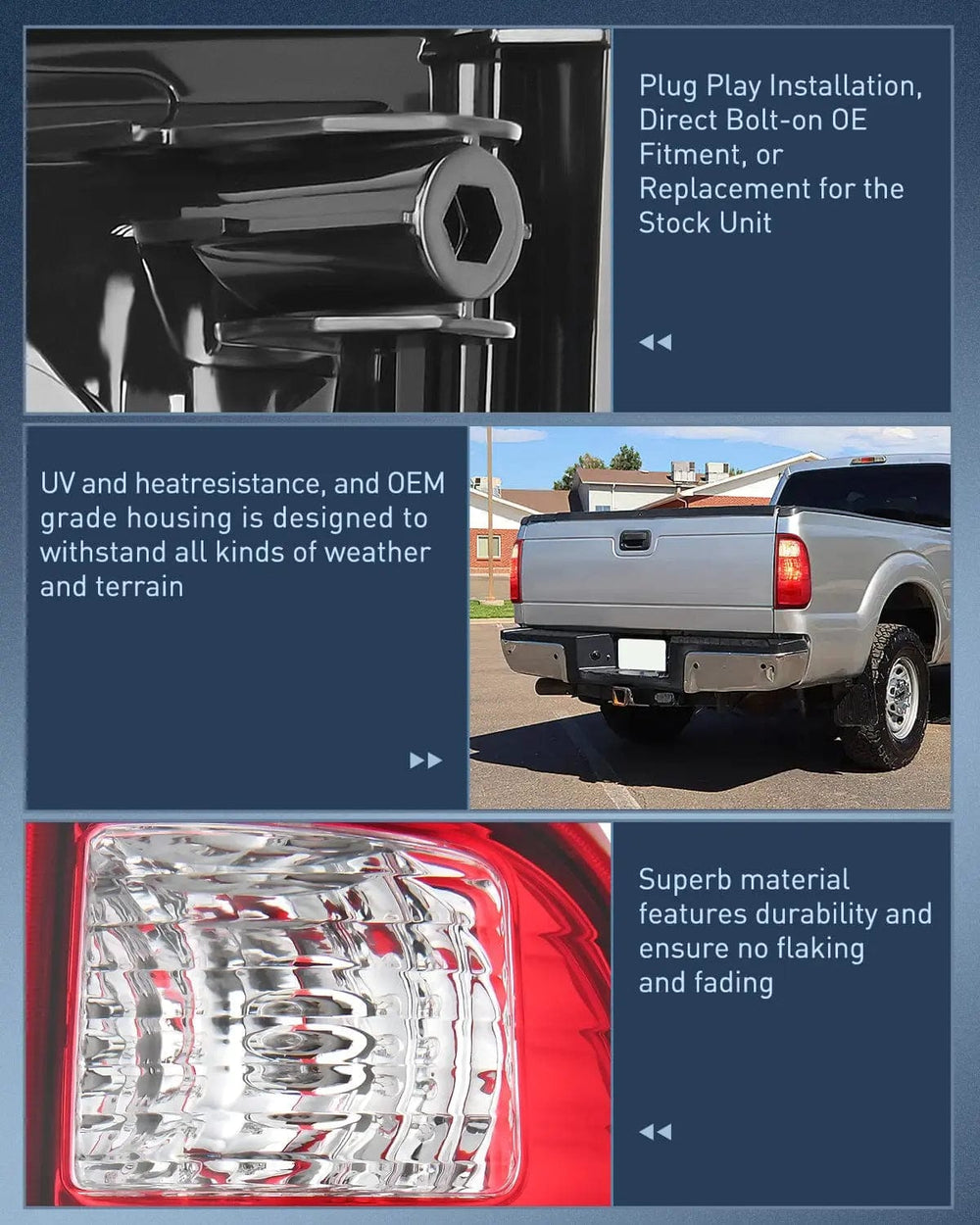 Plug Play Installation, Direct Bolt-on OE Fitment, or Replacement for the Stock Unit

UV and heatresistance, and OEM grade housing is designed to withstand all kinds of weather and terrain

Superb material features durability and ensure no flaking and fading