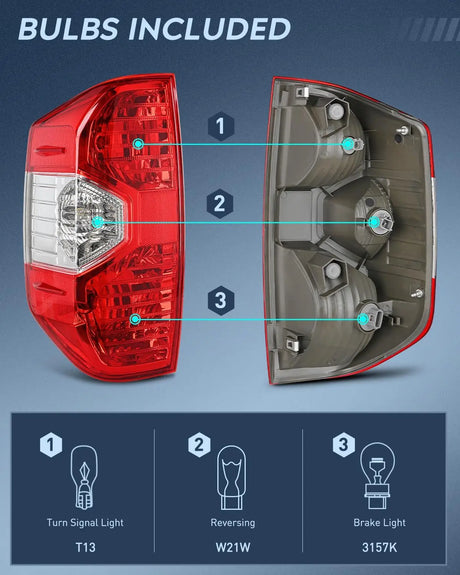 BULBS INCLUDED

1

2

3

1

Turn Signal Light

T13

2

Reversing

W21W

3

Brake Light

3157K