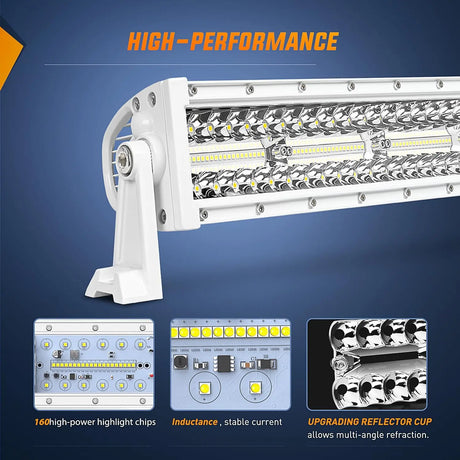 HIGH-PERFORMANCE

160high-power highlight chips

Inductance , stable current

UPGRADING REFLECTOR CUP
allows multi-angle refraction.