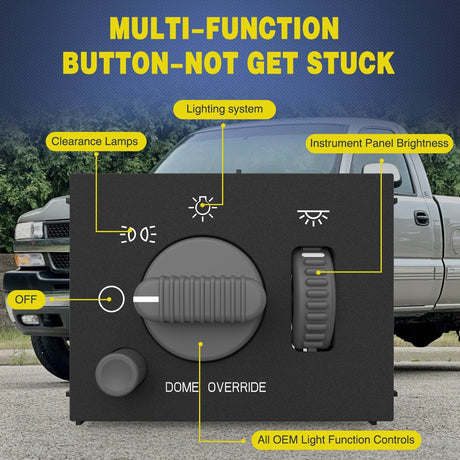 MULTI-FUNCTION
BUTTON-NOT GET STUCK

Lighting system

Clearance Lamps

Instrument Panel Brightness

OFF

DOME OVERRIDE

All OEM Light Function Controls