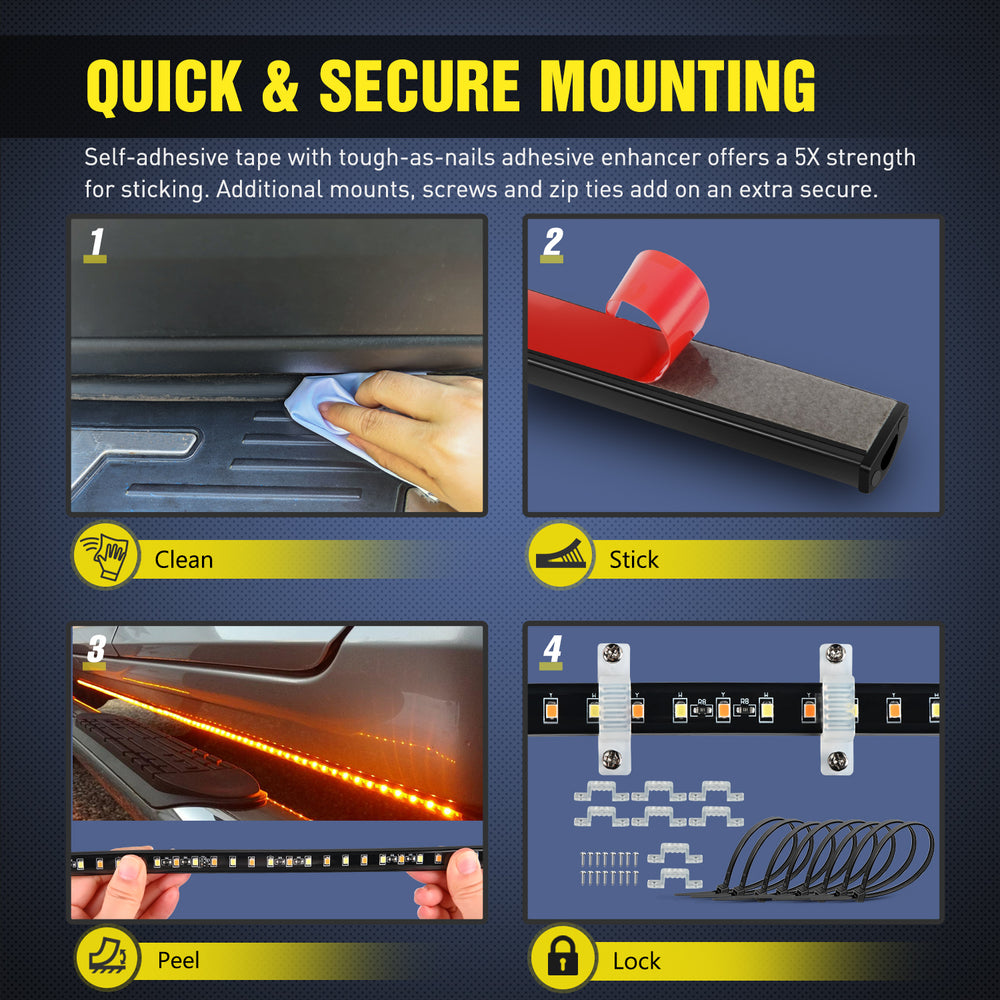 QUICK & SECURE MOUNTING

Self-adhesive tape with tough-as-nails adhesive enhancer offers a 5X strength for sticking. Additional mounts, screws and zip ties add on an extra secure.

1

Clean

2

Stick

3

Peel

4

Lock