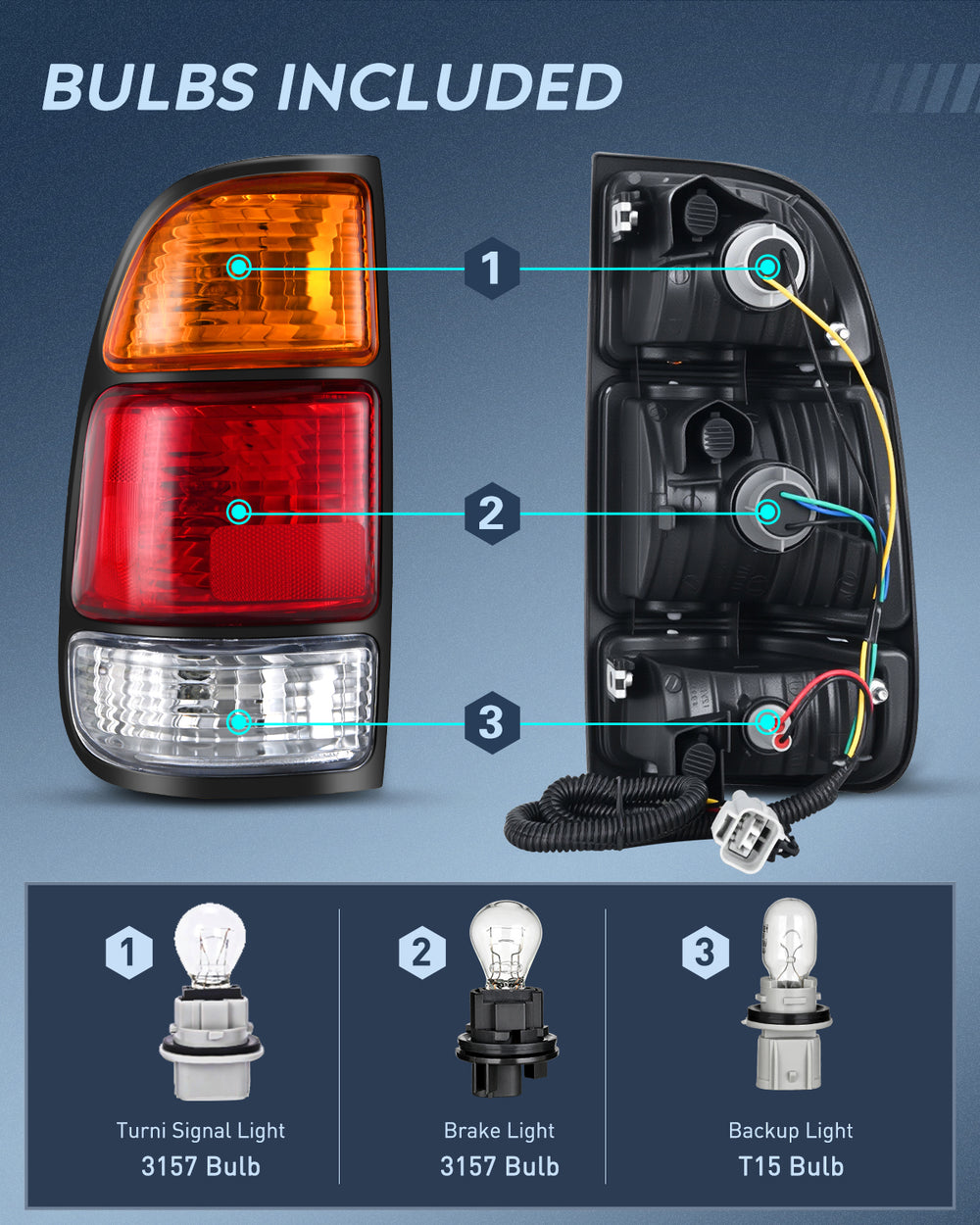 BULBS INCLUDED

1

2

3

1

Turni Signal Light
3157 Bulb

2

Brake Light
3157 Bulb

3

Backup Light
T15 Bulb