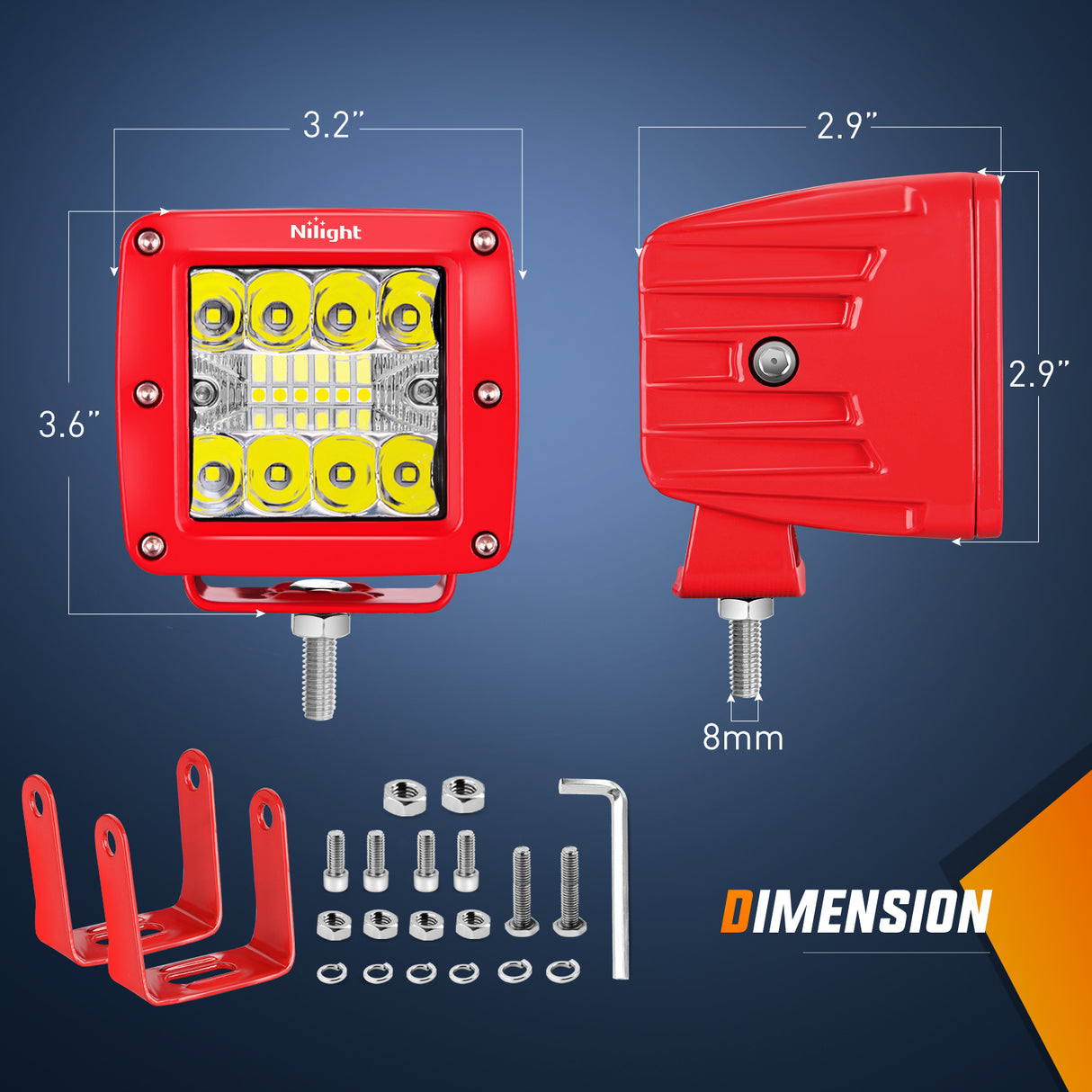 3.2"

2.9"

Nilight

3.6"

2.9"

8mm

DIMENSION