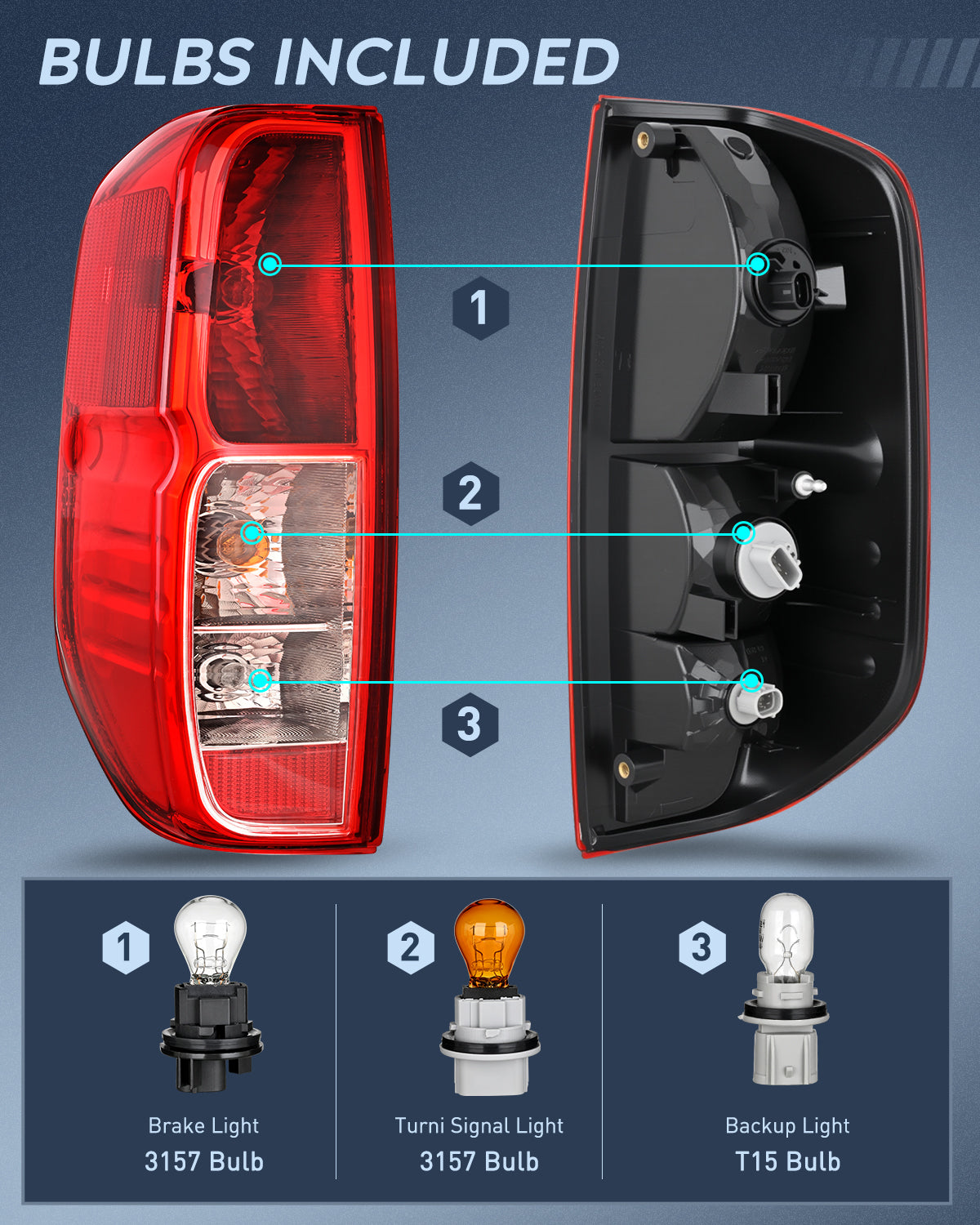 BULBS INCLUDED

1

2

3

1

Brake Light
3157 Bulb

2

Turni Signal Light
3157 Bulb

3

Backup Light
T15 Bulb