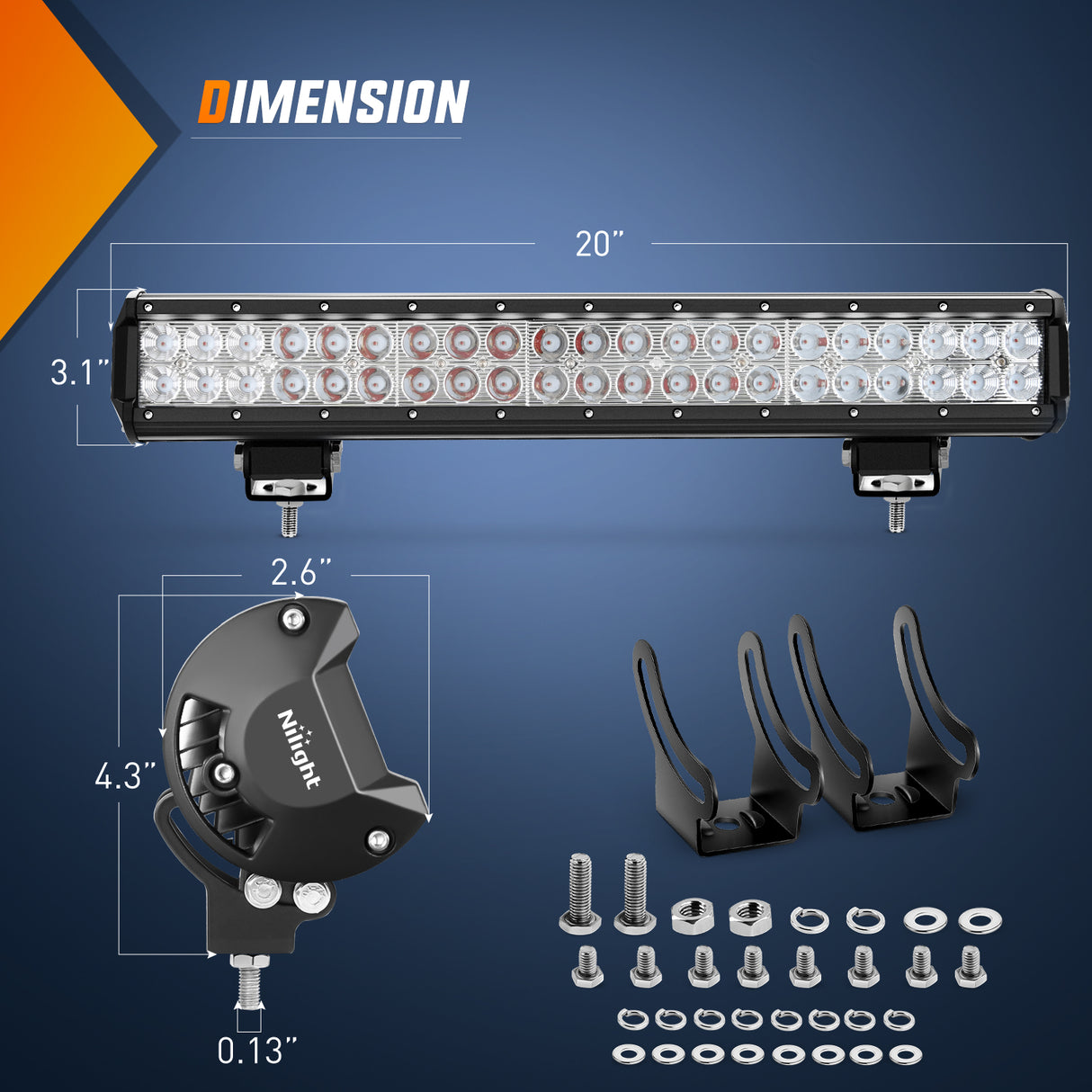 DIMENSION

20"

3.1"

2.6"

4.3"

Nilight

0.13"