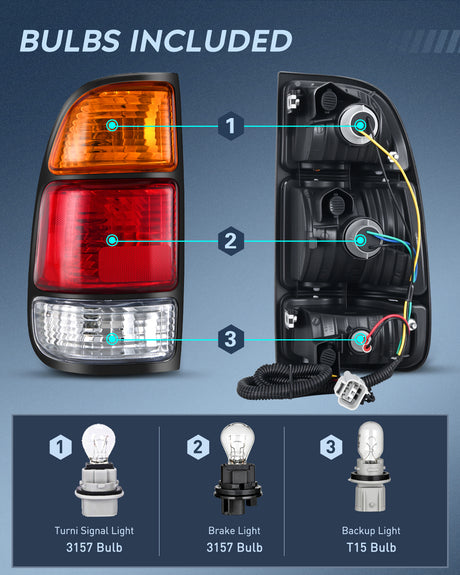 BULBS INCLUDED

1

2

3

1
Turni Signal Light
3157 Bulb

2
Brake Light
3157 Bulb

3
Backup Light
T15 Bulb