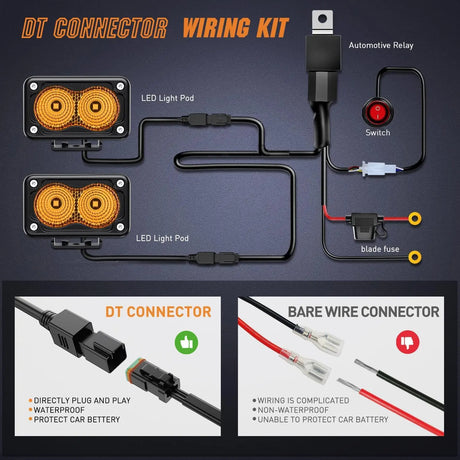 DT CONNECTOR WIRING KIT

Automotive Relay

LED Light Pod

Switch

LED Light Pod

blade fuse

DT CONNECTOR

• DIRECTLY PLUG AND PLAY
• WATERPROOF
• PROTECT CAR BETTERY

BARE WIRE CONNECTOR

• WIRING IS COMPLICATED
• NON-WATERPROOF
• UNABLE TO PROTECT CAR BATTERY