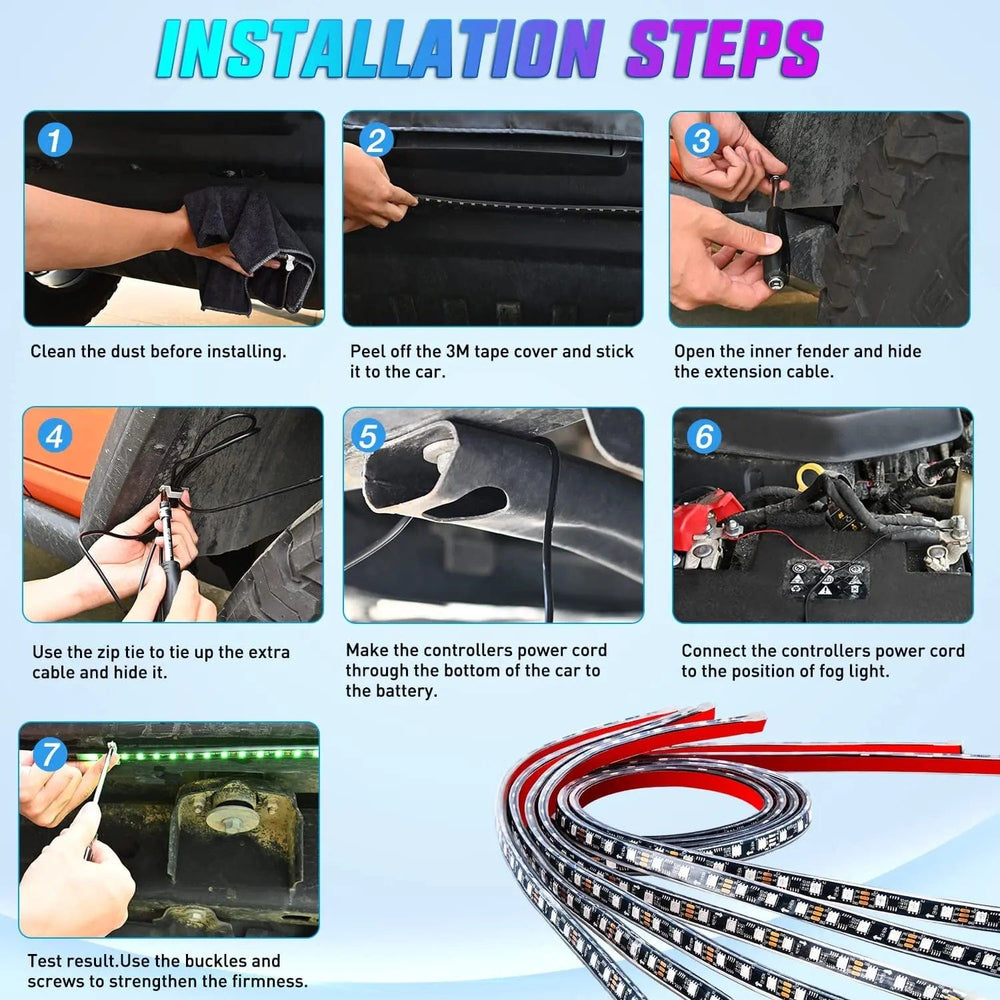 INSTALLATION STEPS

1

Clean the dust before installing.

2

Peel off the 3M tape cover and stick it to the car.

3

Open the inner fender and hide the extension cable.

4

Use the zip tie to tie up the extra cable and hide it.

5

Make the controllers power cord through the bottom of the car to the battery.

6

Connect the controllers power cord to the position of fog light.

7

Test result.Use the buckles and screws to strengthen the firmness.