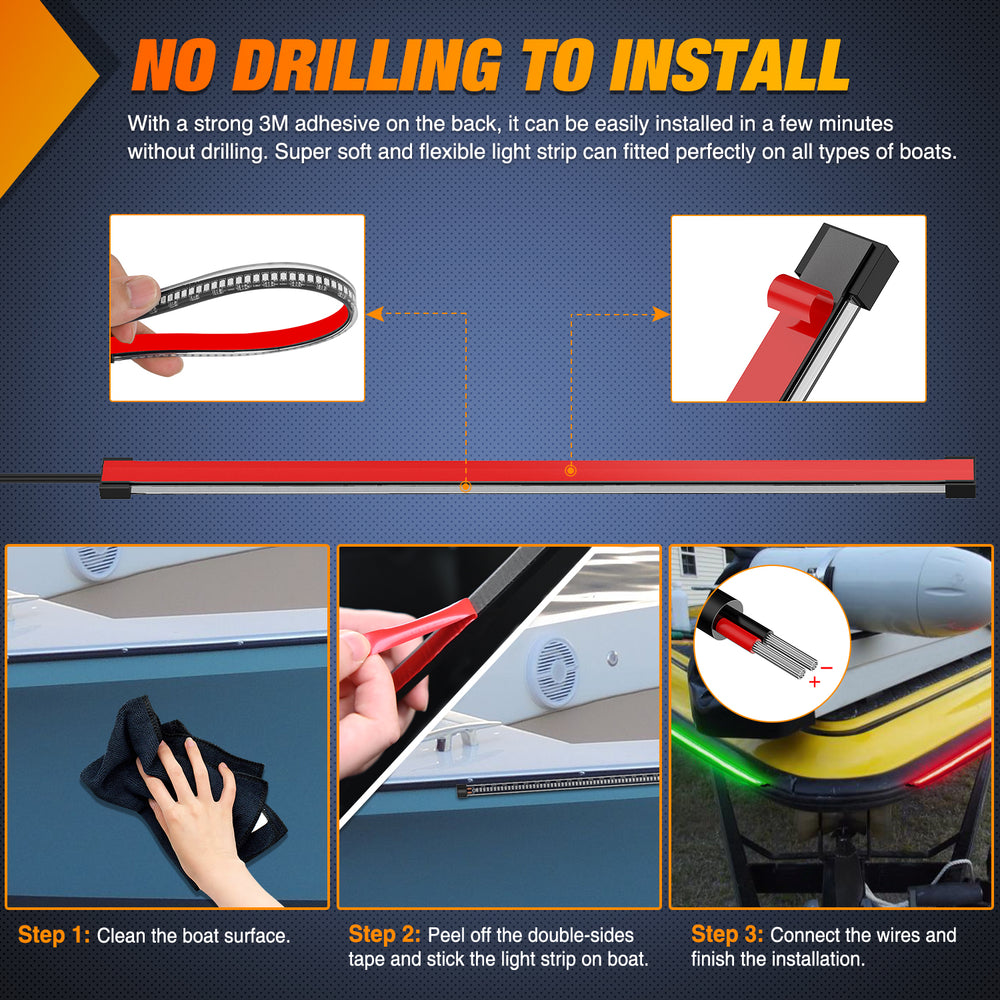 NO DRILLING TO INSTALL

With a strong 3M adhesive on the back, it can be easily installed in a few minutes without drilling. Super soft and flexible light strip can fitted perfectly on all types of boats.

−
+

Step 1: Clean the boat surface.

Step 2: Peel off the double-sides tape and stick the light strip on boat.

Step 3: Connect the wires and finish the installation.