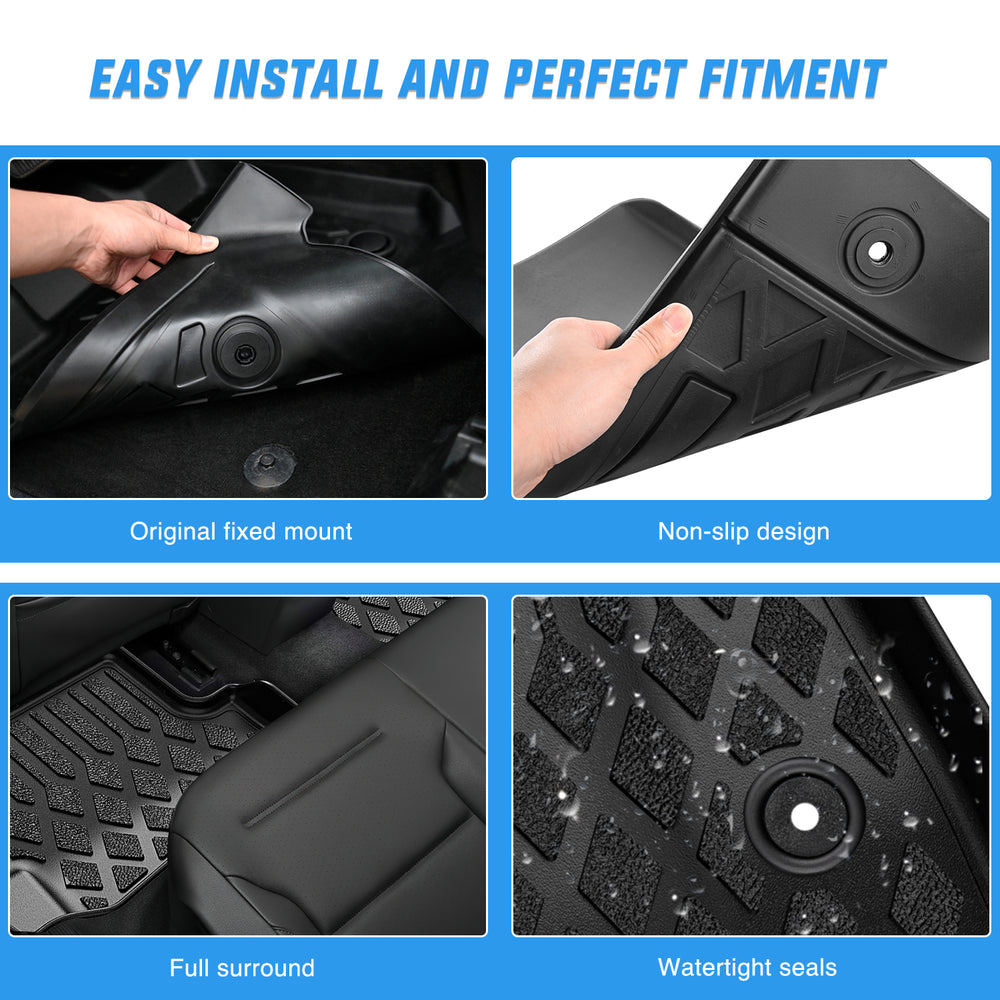 EASY INSTALL AND PERFECT FITMENT

Original fixed mount

Non-slip design

Full surround

Watertight seals