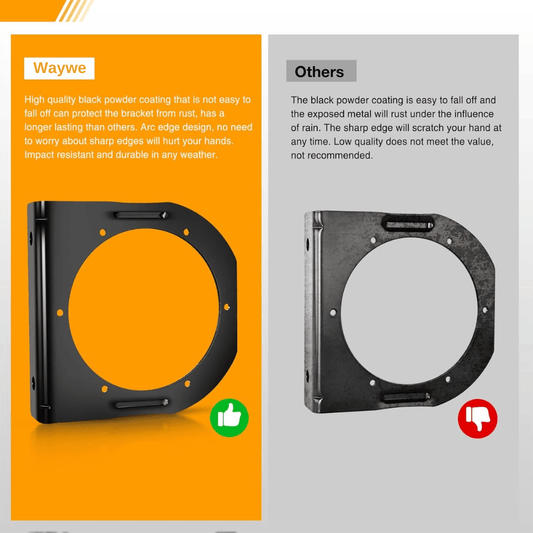 Waywe

High quality black powder coating that is not easy to fall off can protect the bracket from rust, has a longer lasting than others. Arc edge design, no need to worry about sharp edges will hurt your hands. Impact resistant and durable in any weather.

Others

The black powder coating is easy to fall off and the exposed metal will rust under the influence of rain. The sharp edge will scratch your hand at any time. Low quality does not meet the value, not recommended.