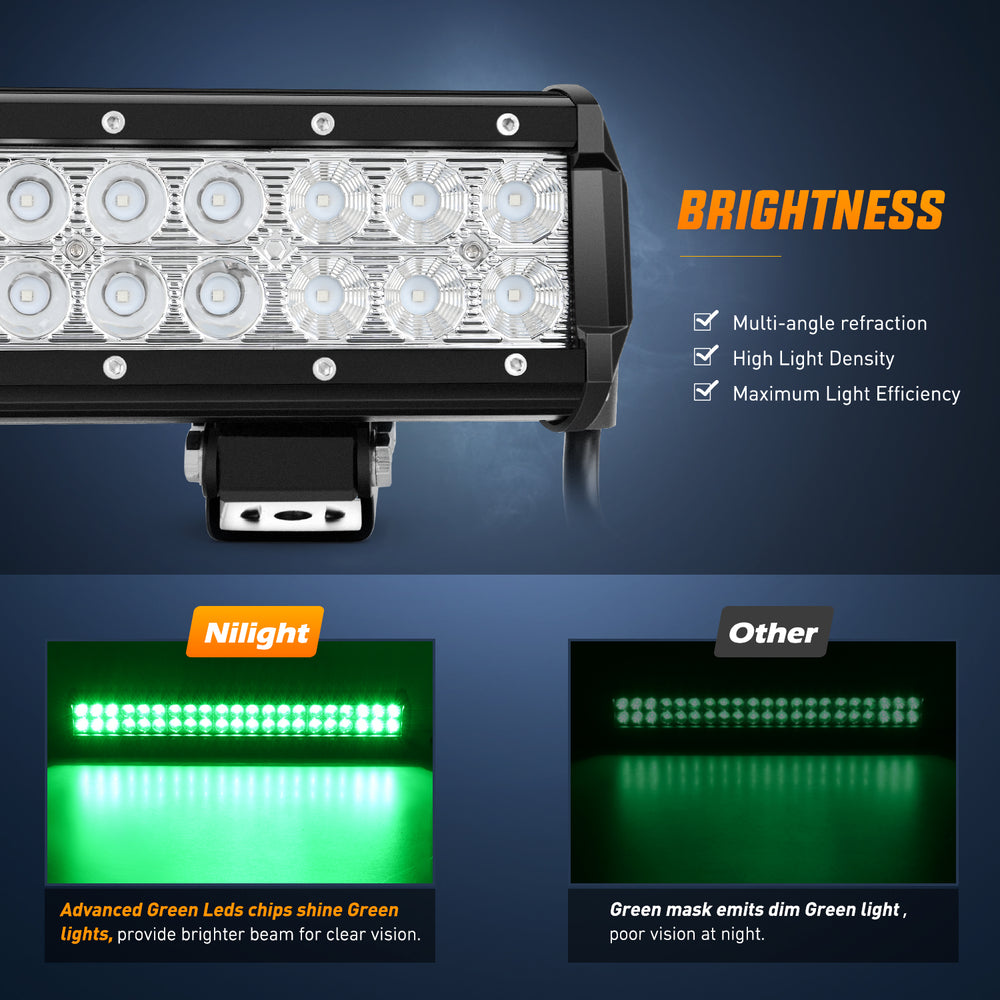 BRIGHTNESS

Multi-angle refraction
High Light Density
Maximum Light Efficiency

Nilight

Advanced Green Leds chips shine Green lights, provide brighter beam for clear vision.

Other

Green mask emits dim Green light , poor vision at night.