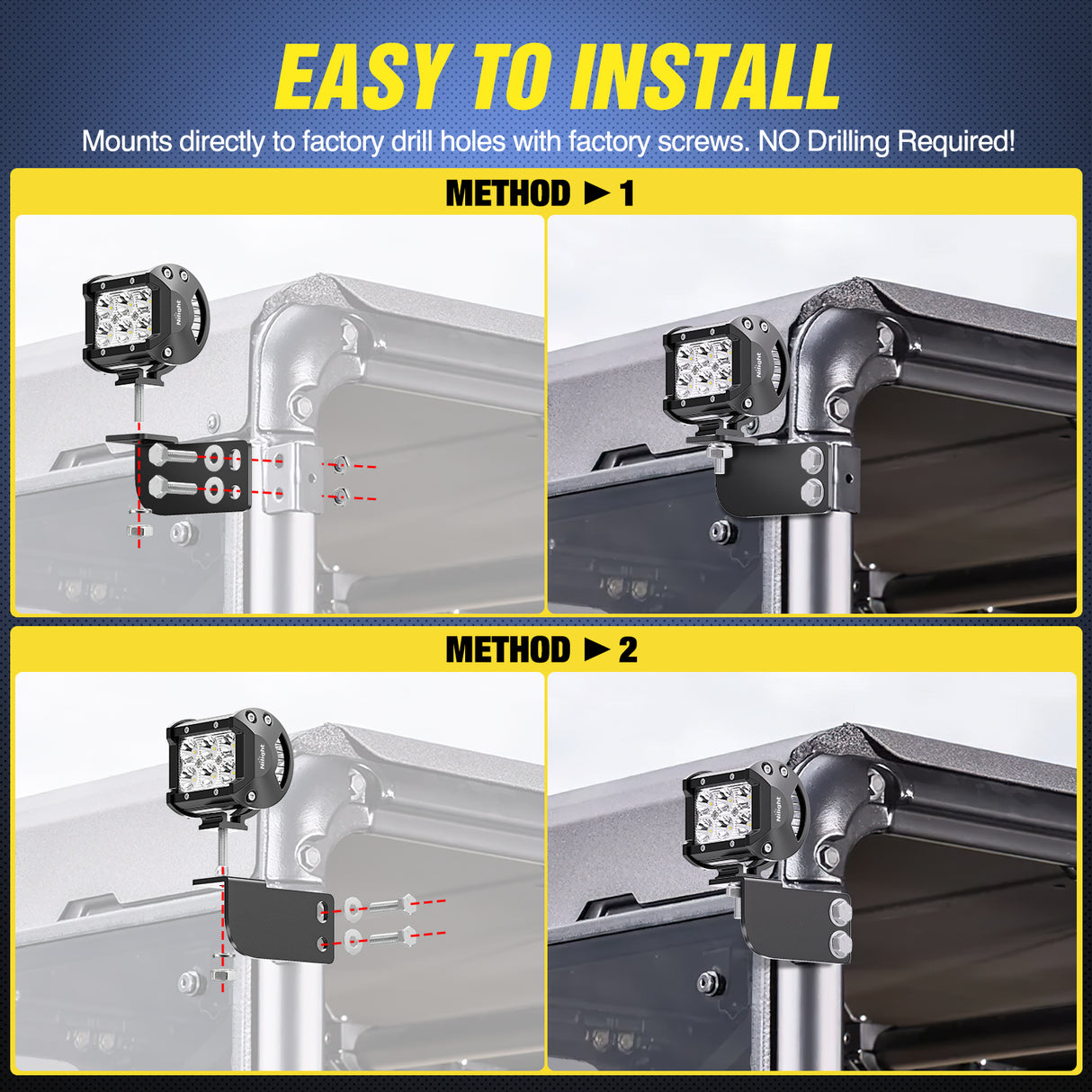 EASY TO INSTALL

Mounts directly to factory drill holes with factory screws. NO Drilling Required!

METHOD ► 1

Nilight

Nilight

METHOD ► 2

Nilight

Nilight