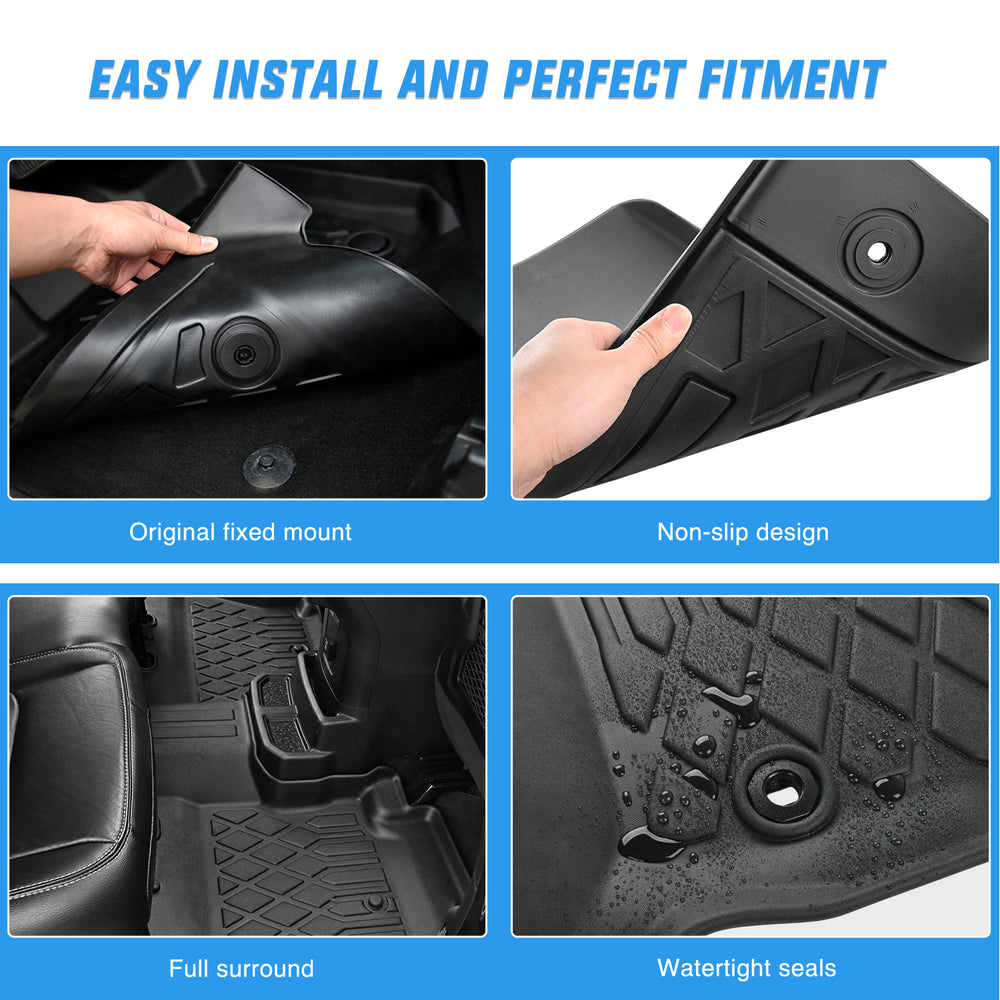 EASY INSTALL AND PERFECT FITMENT

Original fixed mount

Non-slip design

Full surround

Watertight seals