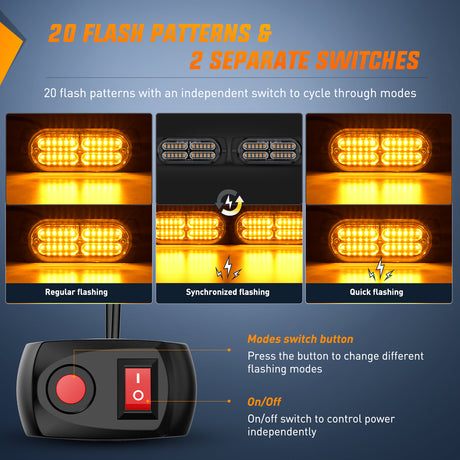 20 FLASH PATTERNS &
2 SEPARATE SWITCHES

20 flash patterns with an independent switch to cycle through modes

Regular flashing

Synchronized flashing

Quick flashing

Modes switch button

Press the button to change different flashing modes

On/Off

On/off switch to control power independently