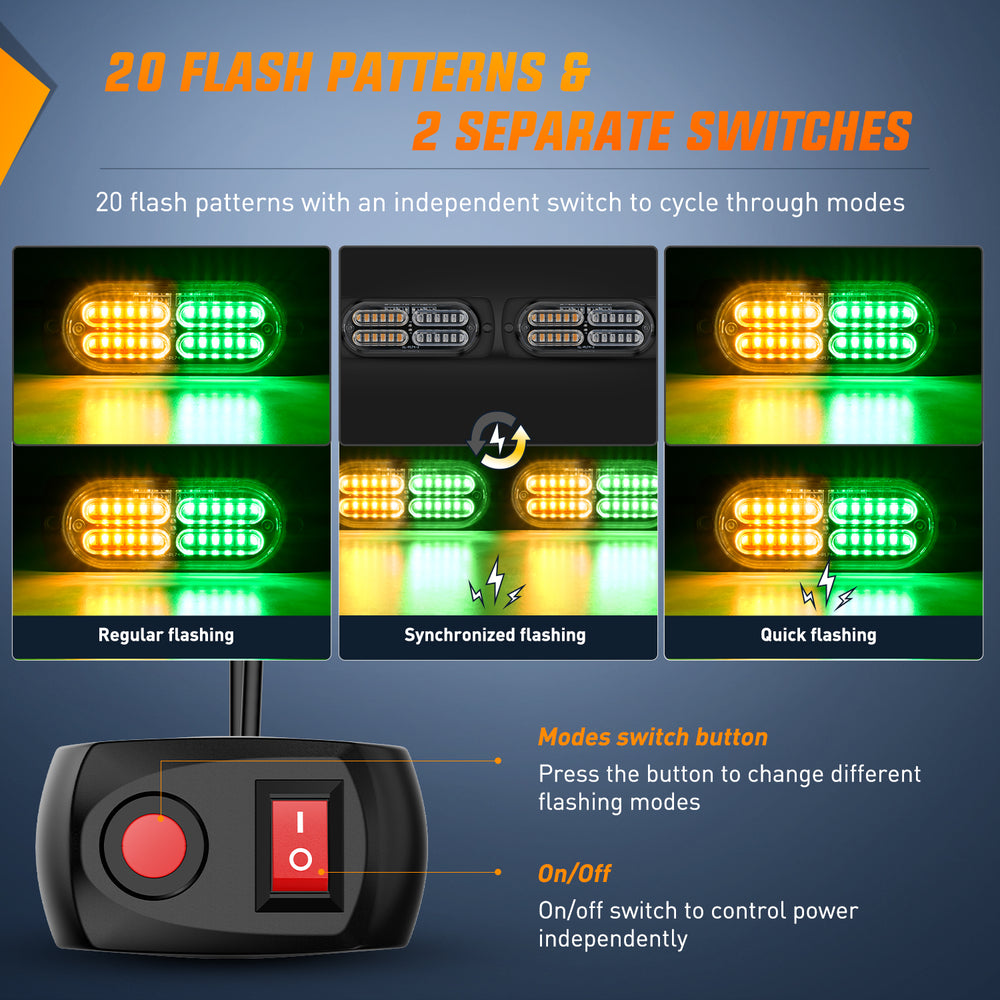 20 FLASH PATTERNS &
2 SEPARATE SWITCHES

20 flash patterns with an independent switch to cycle through modes

Regular flashing

Synchronized flashing

Quick flashing

Modes switch button
Press the button to change different flashing modes

On/Off
On/off switch to control power independently