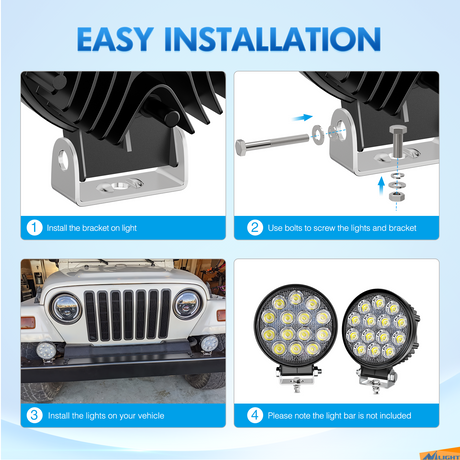 EASY INSTALLATION

1 Install the bracket on light

2 Use bolts to screw the lights and bracket

3 Install the lights on your vehicle

4 Please note the light bar is not included

NLIGHT