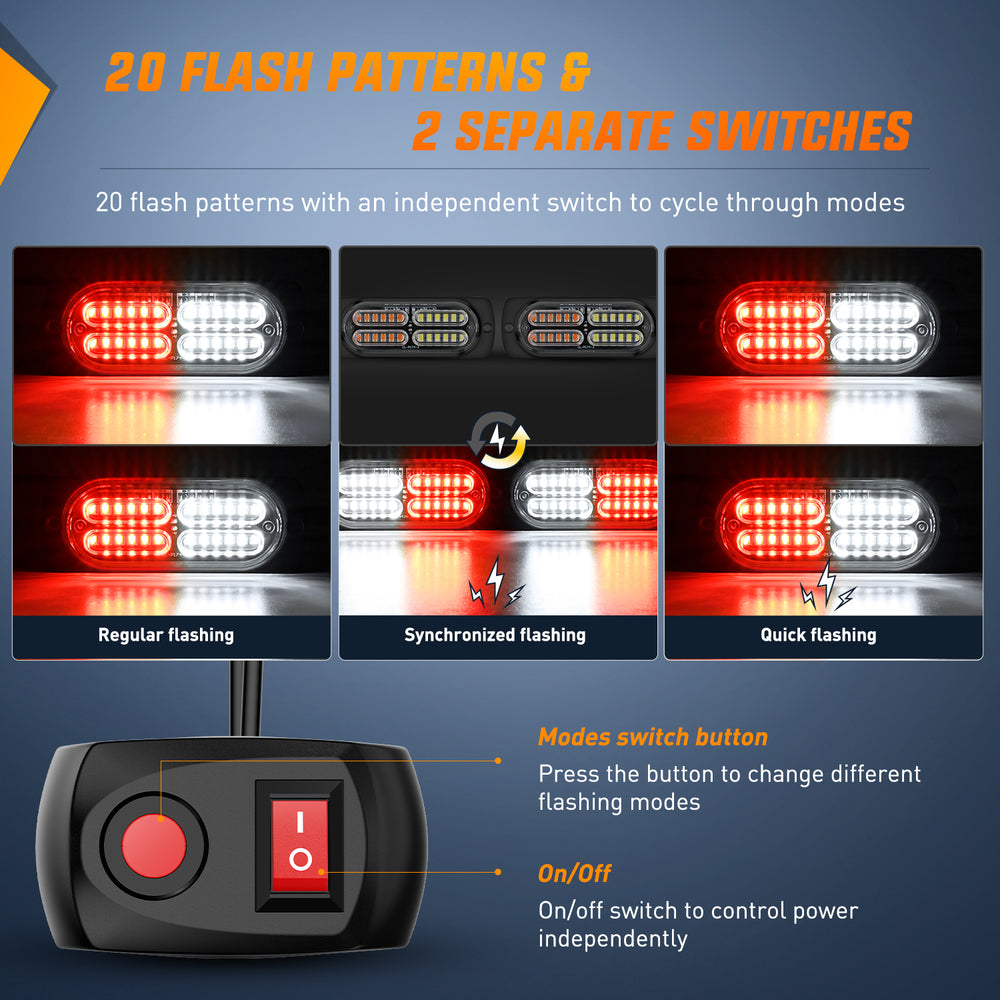 20 FLASH PATTERNS &
2 SEPARATE SWITCHES

20 flash patterns with an independent switch to cycle through modes

Regular flashing

Synchronized flashing

Quick flashing

Modes switch button
Press the button to change different flashing modes

On/Off
On/off switch to control power independently