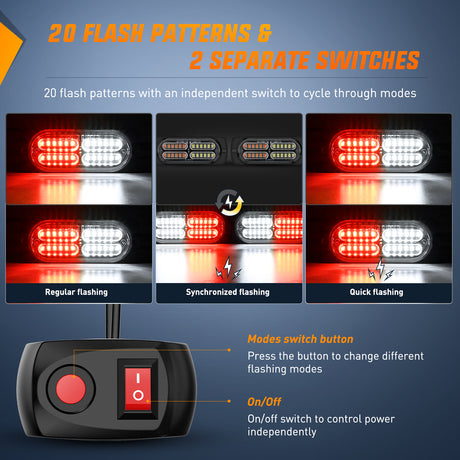 20 FLASH PATTERNS &
2 SEPARATE SWITCHES

20 flash patterns with an independent switch to cycle through modes

Regular flashing

Synchronized flashing

Quick flashing

Modes switch button
Press the button to change different flashing modes

On/Off
On/off switch to control power independently