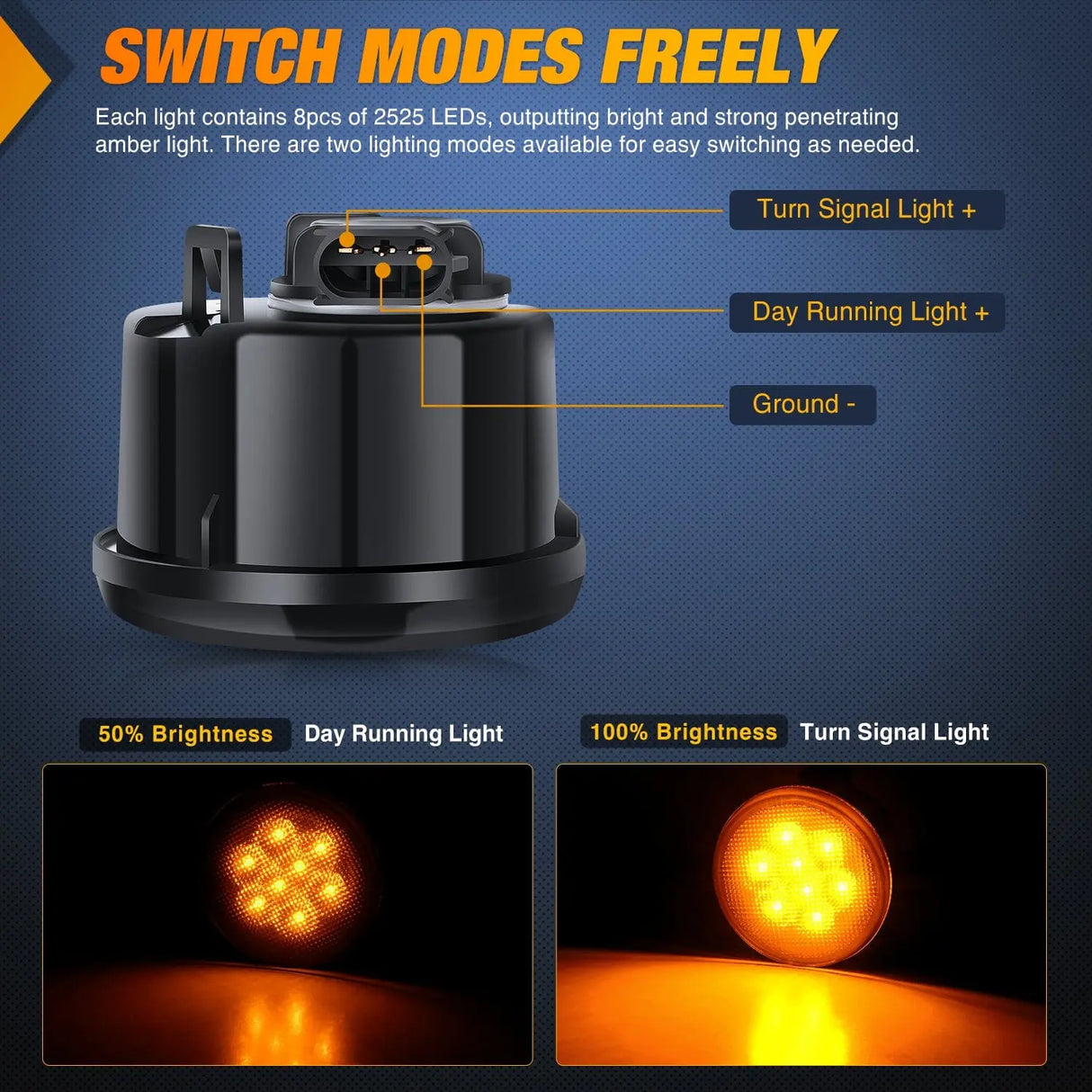 SWITCH MODES FREELY

Each light contains 8pcs of 2525 LEDs, outputting bright and strong penetrating amber light. There are two lighting modes available for easy switching as needed.

Turn Signal Light +

Day Running Light +

Ground -

50% Brightness Day Running Light

100% Brightness Turn Signal Light