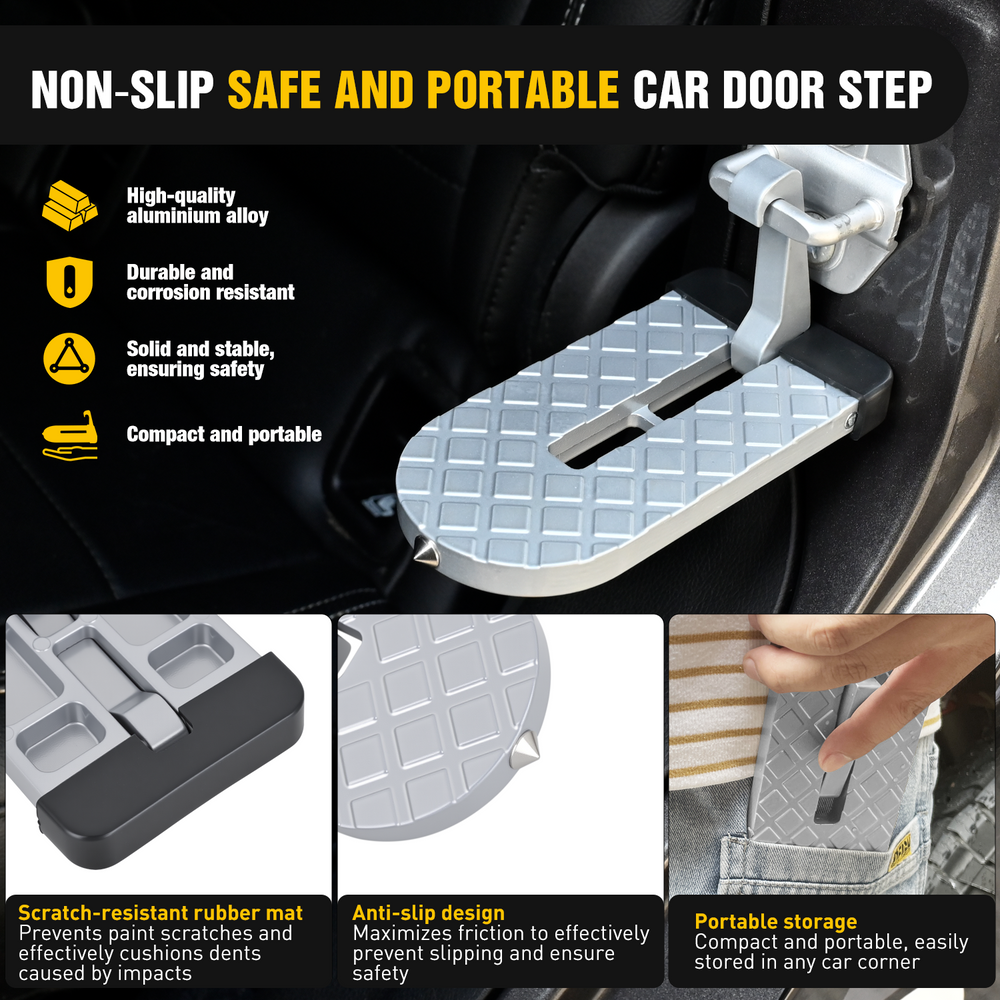 NON-SLIP SAFE AND PORTABLE CAR DOOR STEP

High-quality aluminium alloy

Durable and corrosion resistant

Solid and stable, ensuring safety

Compact and portable

Scratch-resistant rubber mat
Prevents paint scratches and effectively cushions dents caused by impacts

Anti-slip design
Maximizes friction to effectively prevent slipping and ensure safety

Portable storage
Compact and portable, easily stored in any car corner