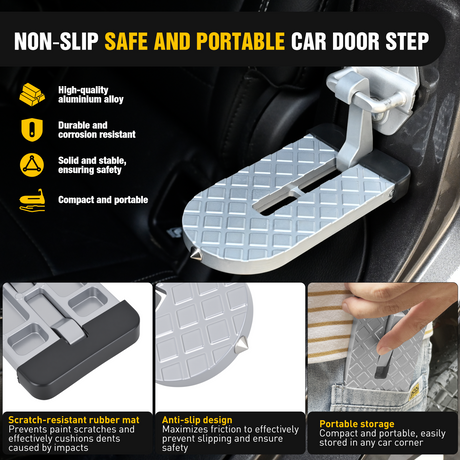 NON-SLIP SAFE AND PORTABLE CAR DOOR STEP

High-quality aluminium alloy

Durable and corrosion resistant

Solid and stable, ensuring safety

Compact and portable

Scratch-resistant rubber mat
Prevents paint scratches and effectively cushions dents caused by impacts

Anti-slip design
Maximizes friction to effectively prevent slipping and ensure safety

Portable storage
Compact and portable, easily stored in any car corner