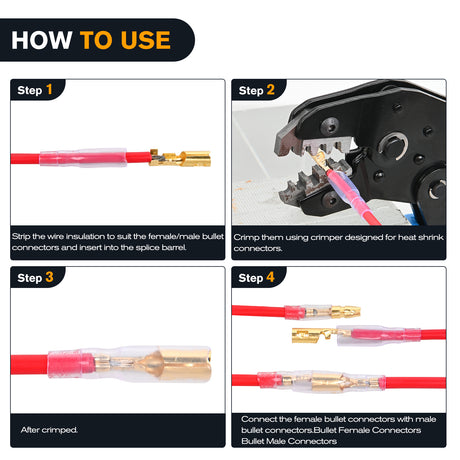 HOW TO USE

Step 1

Strip the wire insulation to suit the female/male bullet connectors and insert into the splice barrel.

Step 2

Crimp them using crimper designed for heat shrink connectors.

Step 3

After crimped.

Step 4

Connect the female bullet connectors with male bullet connectors.Bullet Female Connectors Bullet Male Connectors