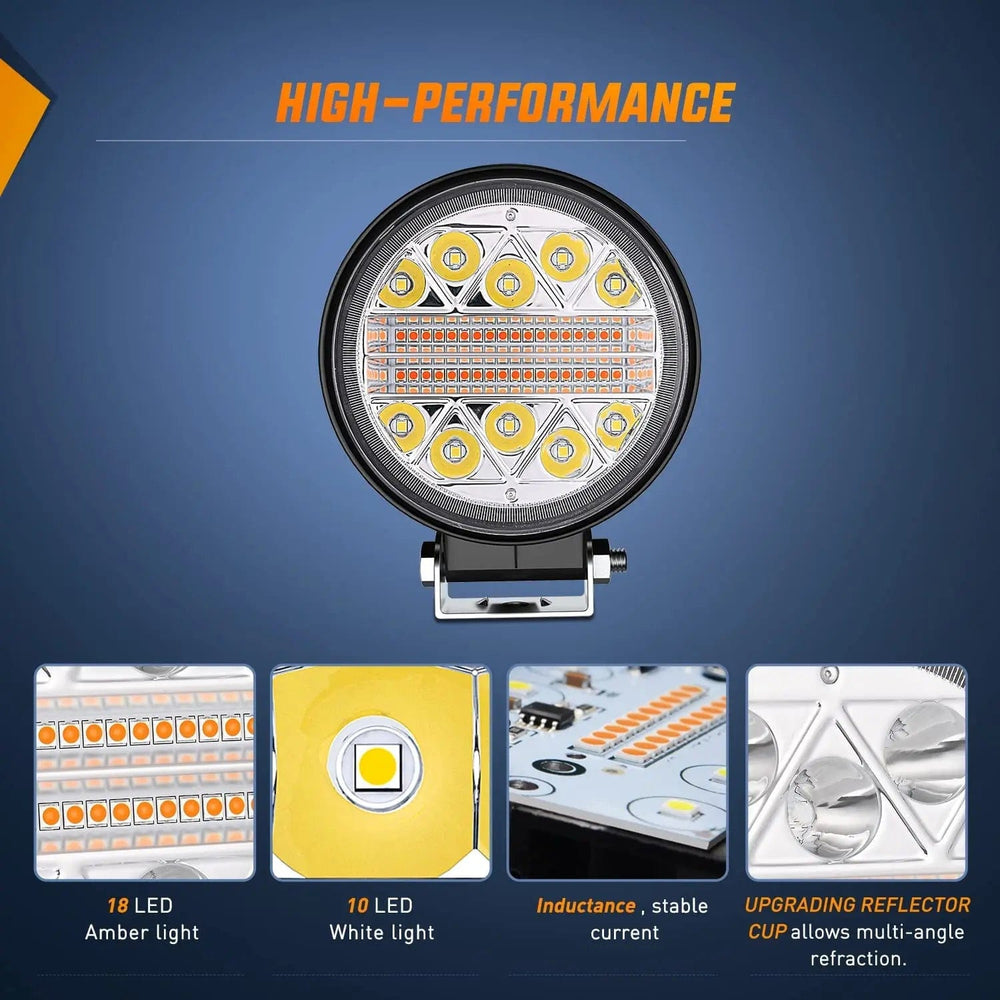 HIGH-PERFORMANCE

18 LED
Amber light

10 LED
White light

Inductance , stable current

UPGRADING REFLECTOR CUP allows multi-angle refraction.