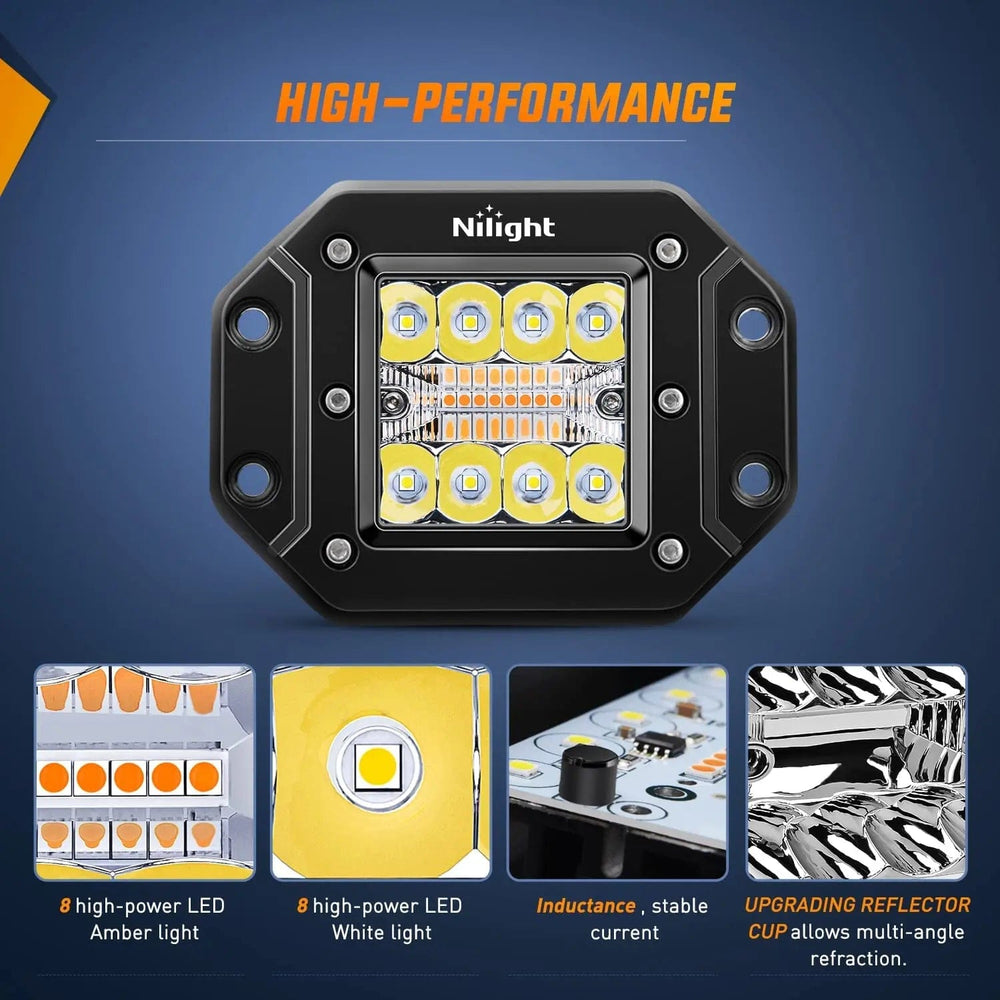 HIGH-PERFORMANCE

Nilight

8 high-power LED Amber light

8 high-power LED White light

Inductance , stable current

UPGRADING REFLECTOR CUP allows multi-angle refraction.