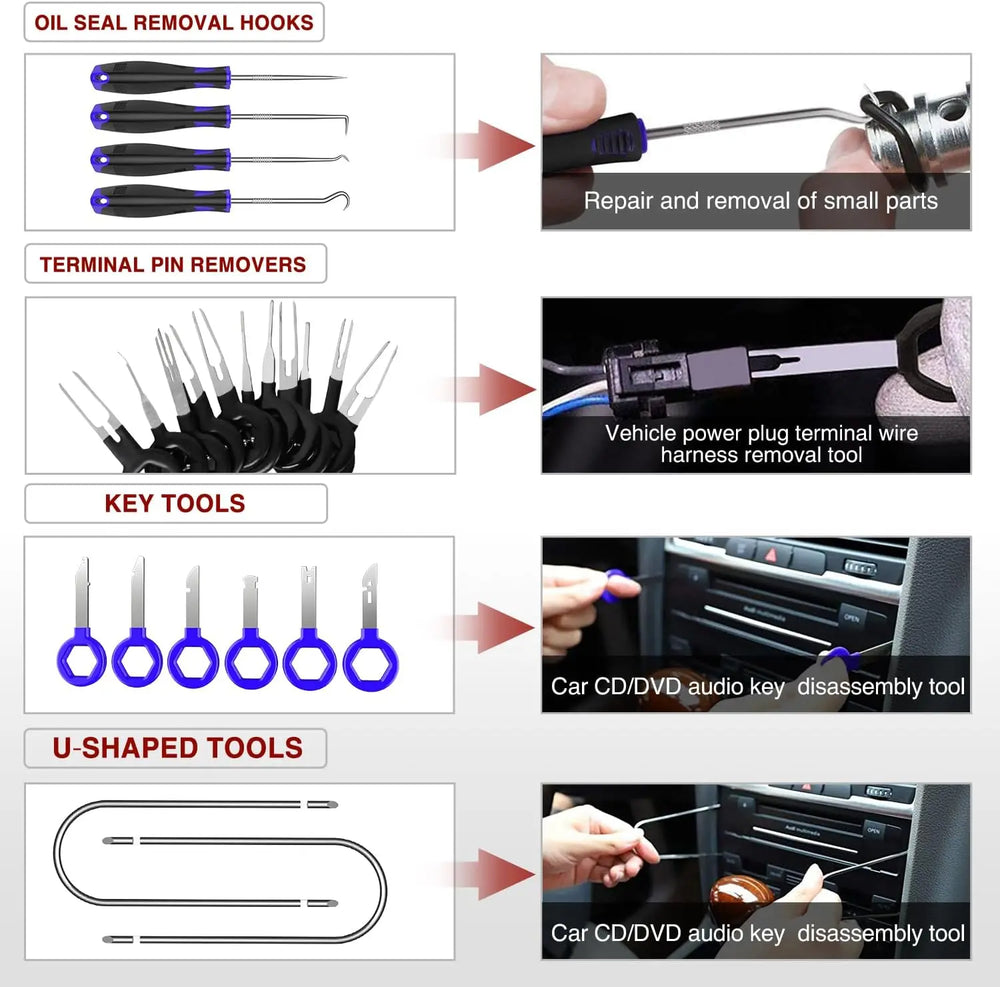 OIL SEAL REMOVAL HOOKS

Repair and removal of small parts

TERMINAL PIN REMOVERS

Vehicle power plug terminal wire harness removal tool

KEY TOOLS

OPEN

Car CD/DVD audio key disassembly tool

U-SHAPED TOOLS

OPEN

Car CD/DVD audio key disassembly tool