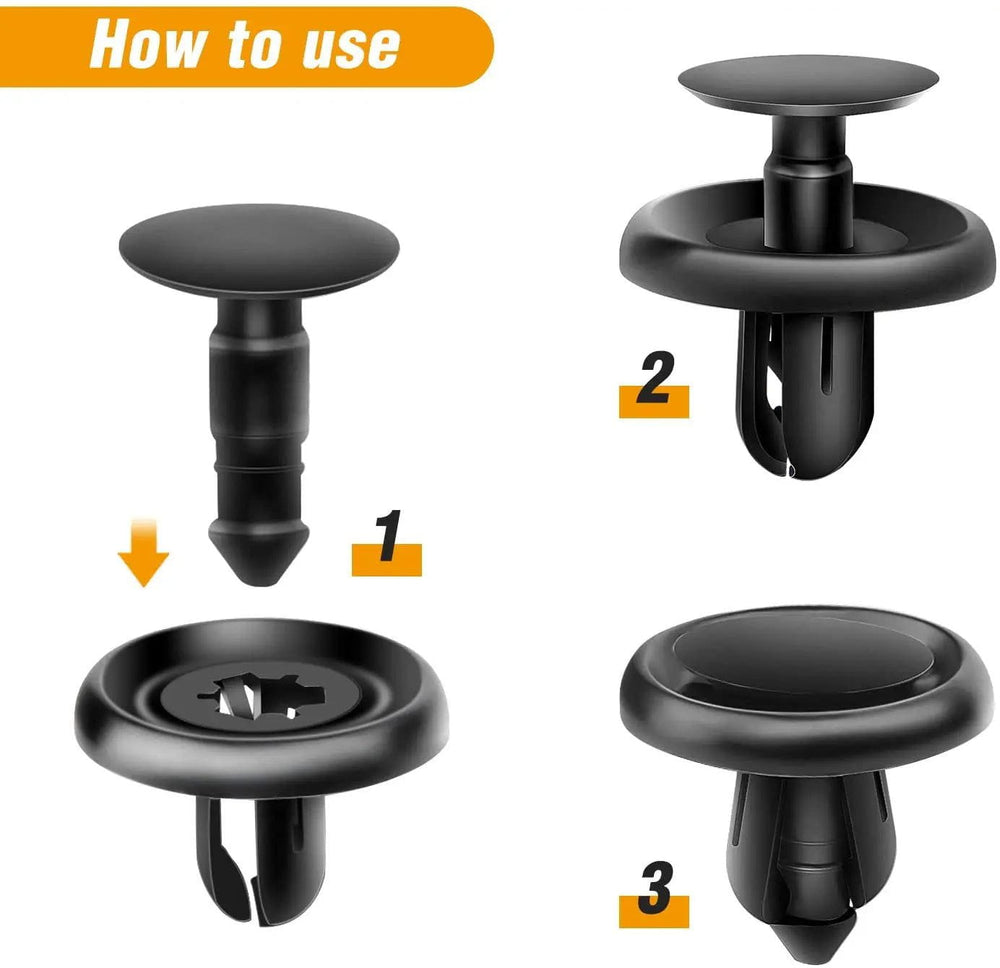 How to use

1

2

3