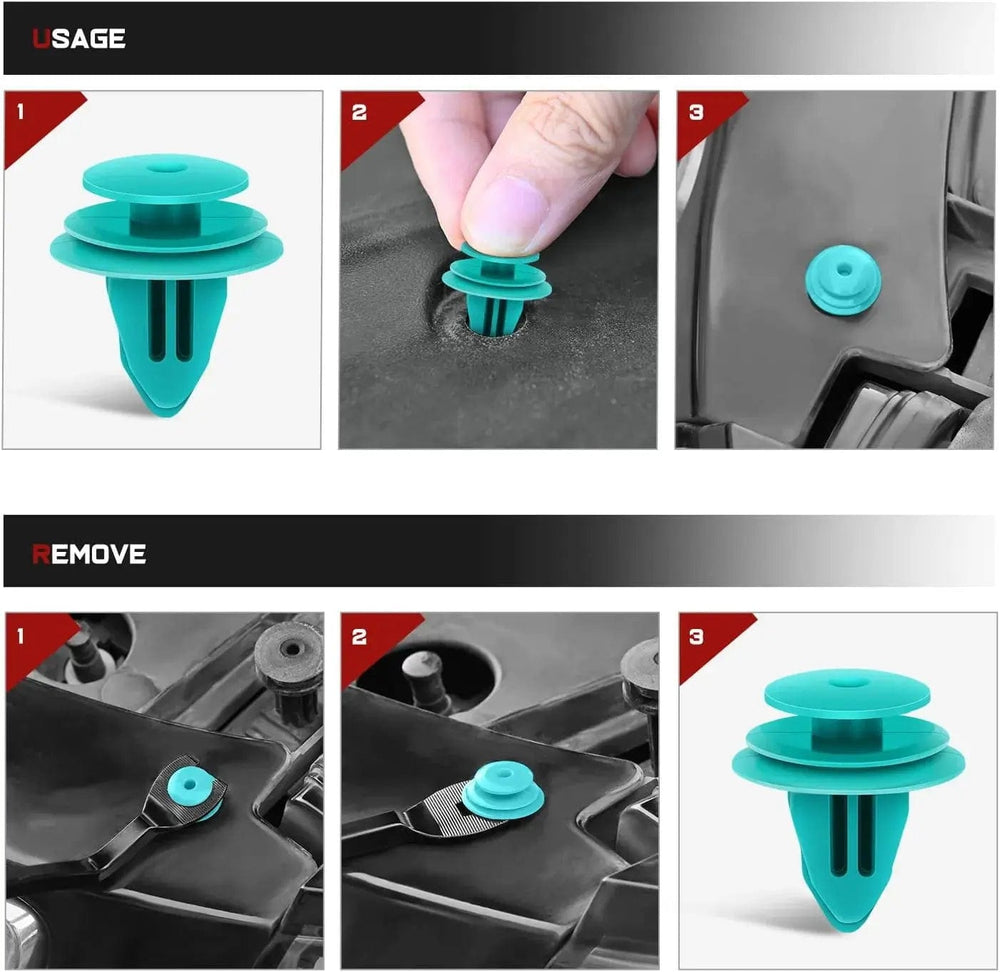 USAGE

1

2

3

REMOVE

1

2

3