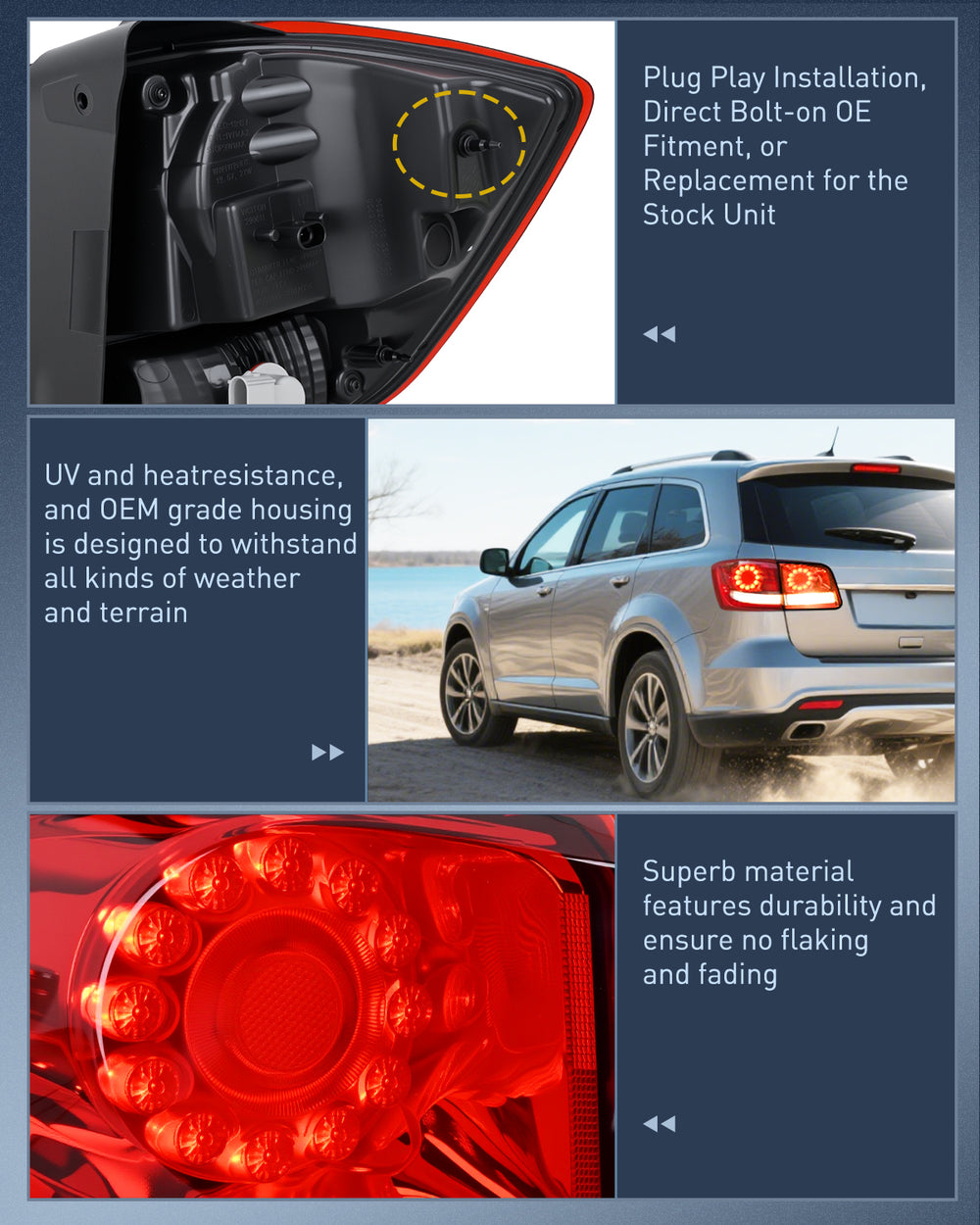 Plug Play Installation, Direct Bolt-on OE Fitment, or Replacement for the Stock Unit

UV and heatresistance, and OEM grade housing is designed to withstand all kinds of weather and terrain

Superb material features durability and ensure no flaking and fading