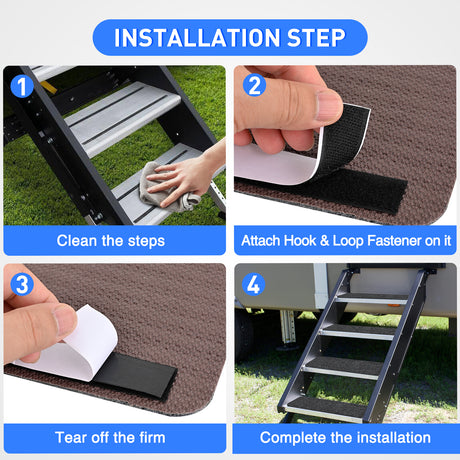 INSTALLATION STEP

1

Clean the steps

2

Attach Hook & Loop Fastener on it

3

Tear off the firm

4

Complete the installation