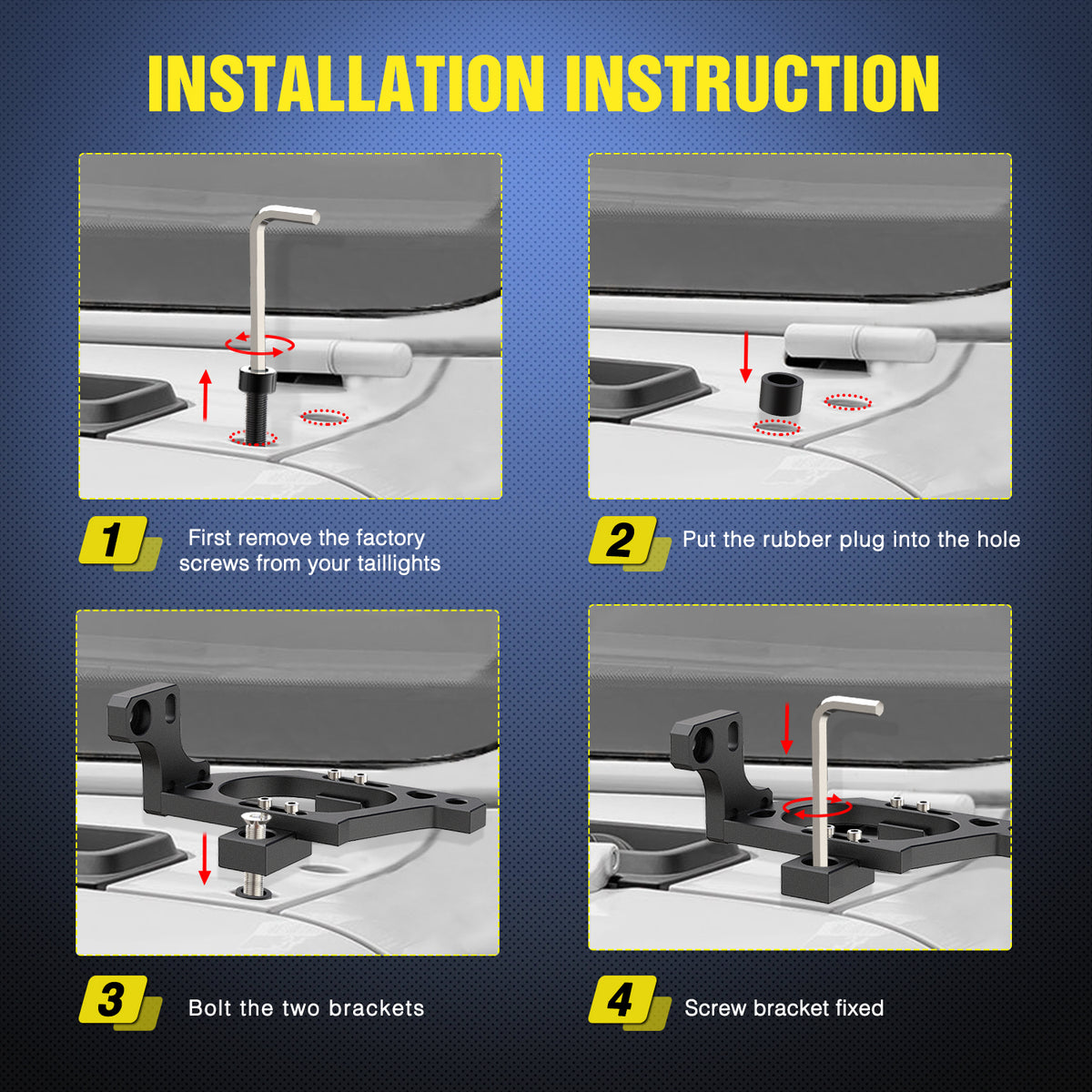 INSTALLATION INSTRUCTION

1 First remove the factory screws from your taillights

2 Put the rubber plug into the hole

3 Bolt the two brackets

4 Screw bracket fixed