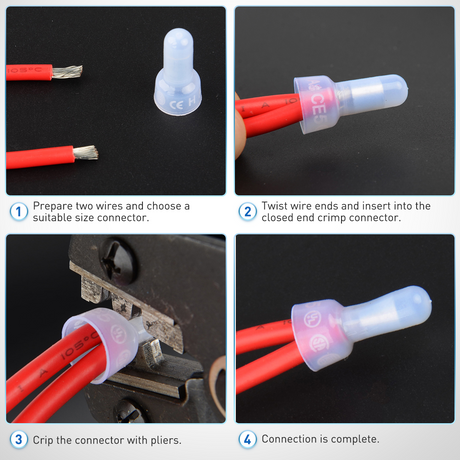 105°C

CE H

CE5

1 Prepare two wires and choose a suitable size connector.

2 Twist wire ends and insert into the closed end crimp connector.

105°C

3 Crip the connector with pliers.

4 Connection is complete.