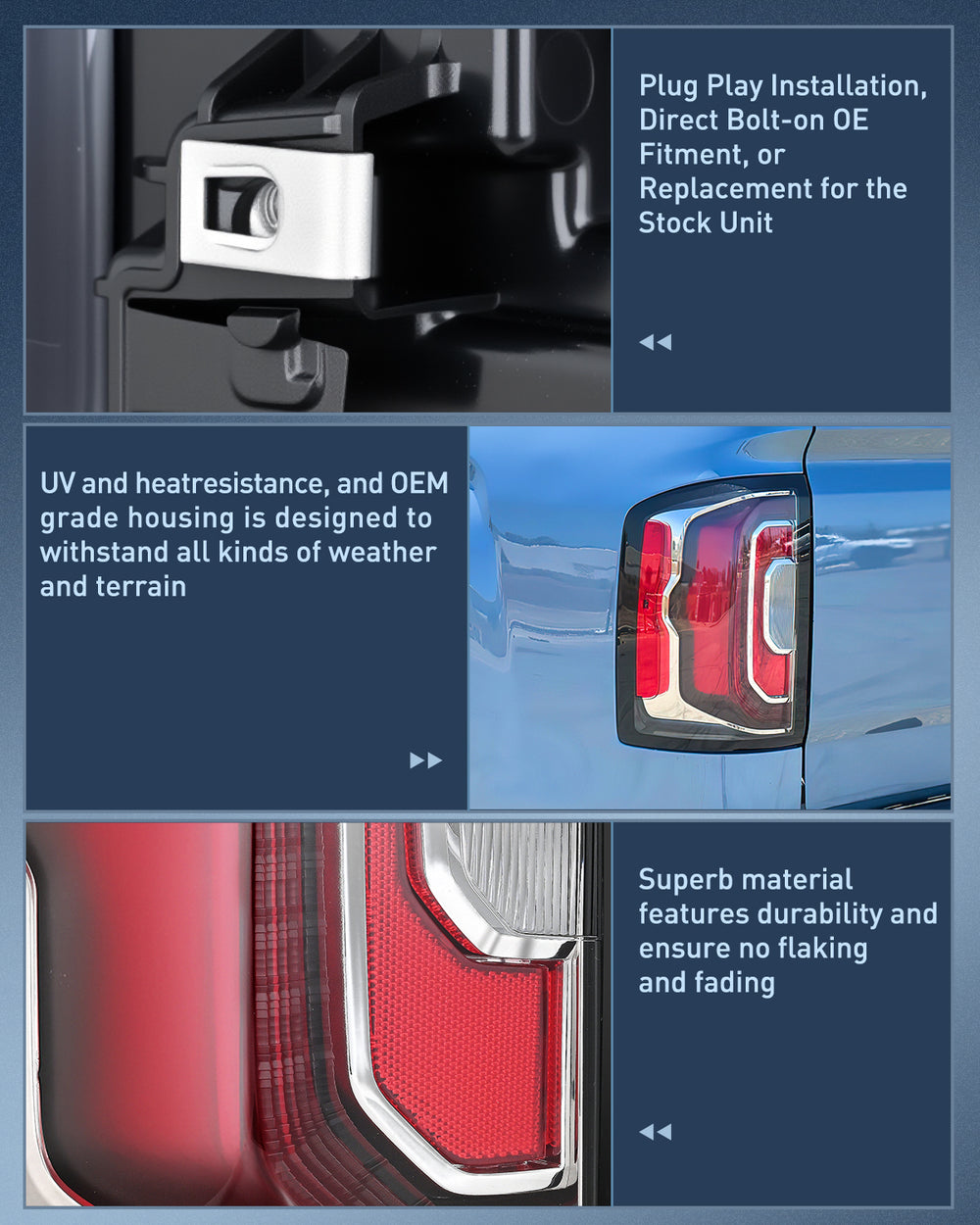 Plug Play Installation, Direct Bolt-on OE Fitment, or Replacement for the Stock Unit

UV and heatresistance, and OEM grade housing is designed to withstand all kinds of weather and terrain

Superb material features durability and ensure no flaking and fading