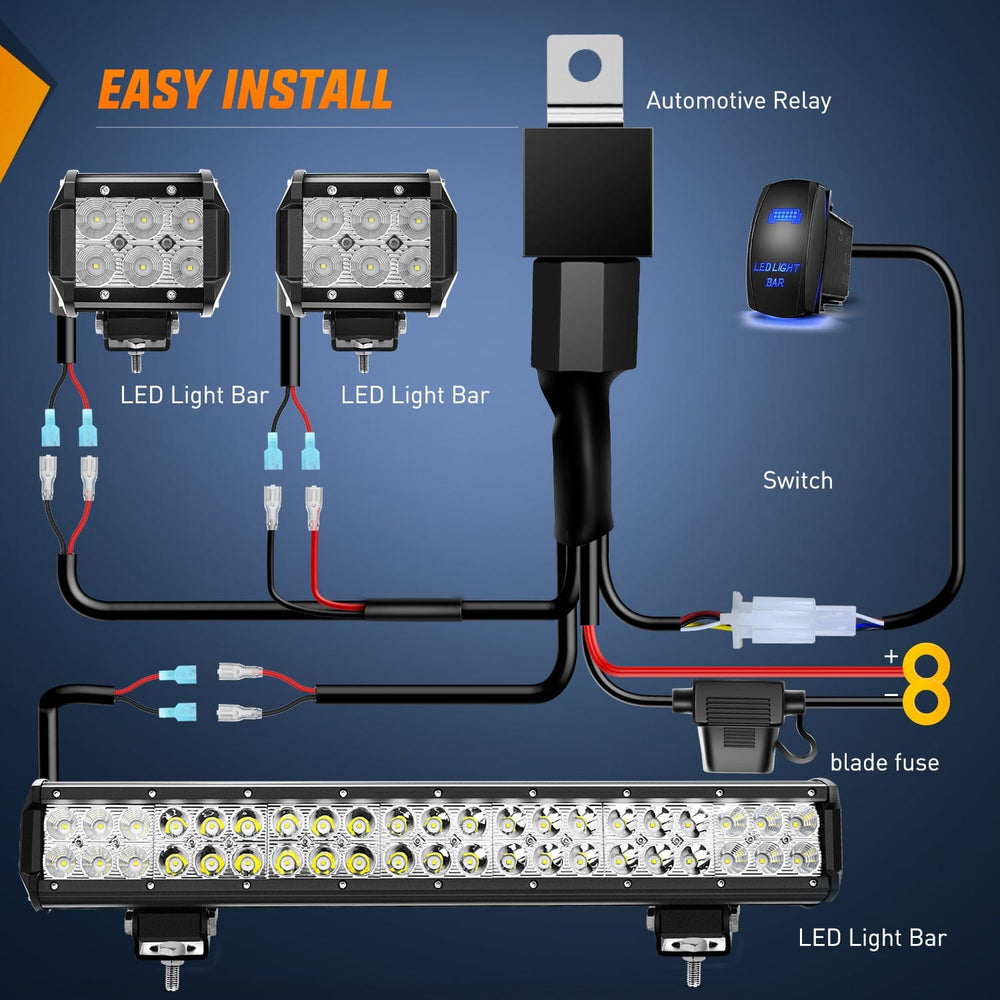 EASY INSTALL

Automotive Relay

LED LIGHT BAR

LED Light Bar

LED Light Bar

Switch

+

−

blade fuse

LED Light Bar