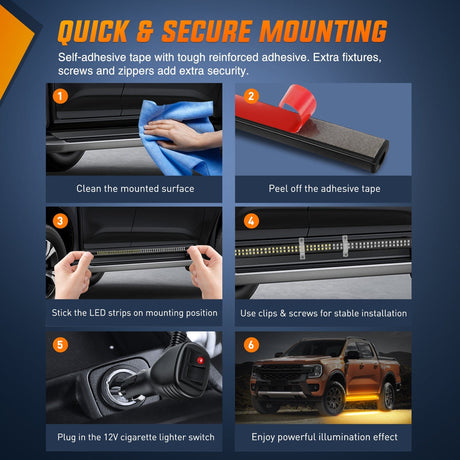 QUICK & SECURE MOUNTING

Self-adhesive tape with tough reinforced adhesive. Extra fixtures, screws and zippers add extra security.

1

Clean the mounted surface

2

Peel off the adhesive tape

3

Stick the LED strips on mounting position

4

Use clips & screws for stable installation

5

Plug in the 12V cigarette lighter switch

6

Enjoy powerful illumination effect