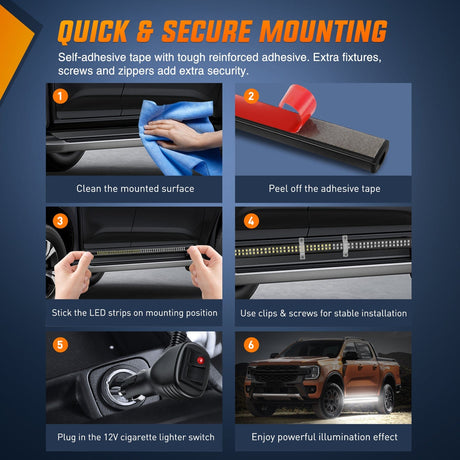 QUICK & SECURE MOUNTING

Self-adhesive tape with tough reinforced adhesive. Extra fixtures, screws and zippers add extra security.

1

Clean the mounted surface

2

Peel off the adhesive tape

3

Stick the LED strips on mounting position

4

Use clips & screws for stable installation

5

Plug in the 12V cigarette lighter switch

6

Enjoy powerful illumination effect