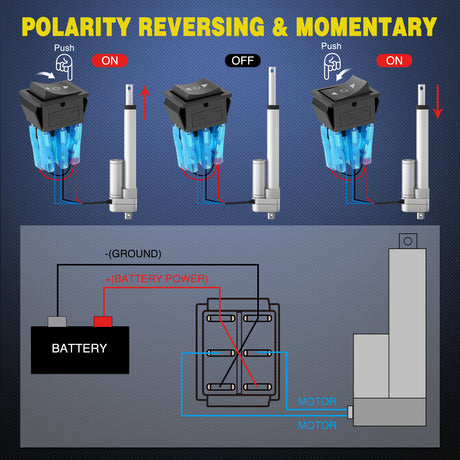 POLARITY REVERSING & MOMENTARY

Push

ON

OFF

Push

ON

-(GROUND)

+(BATTERY POWER)

BATTERY

MOTOR

MOTOR