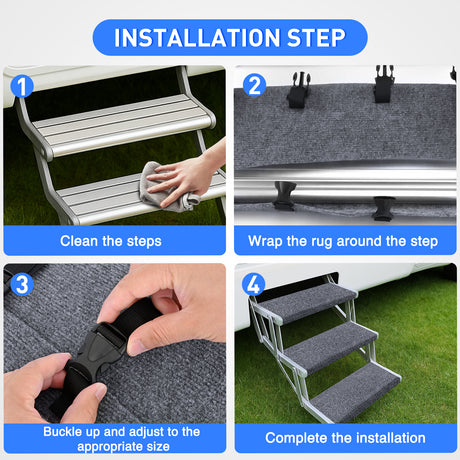 INSTALLATION STEP

1

Clean the steps

2

Wrap the rug around the step

3

Buckle up and adjust to the appropriate size

4

Complete the installation