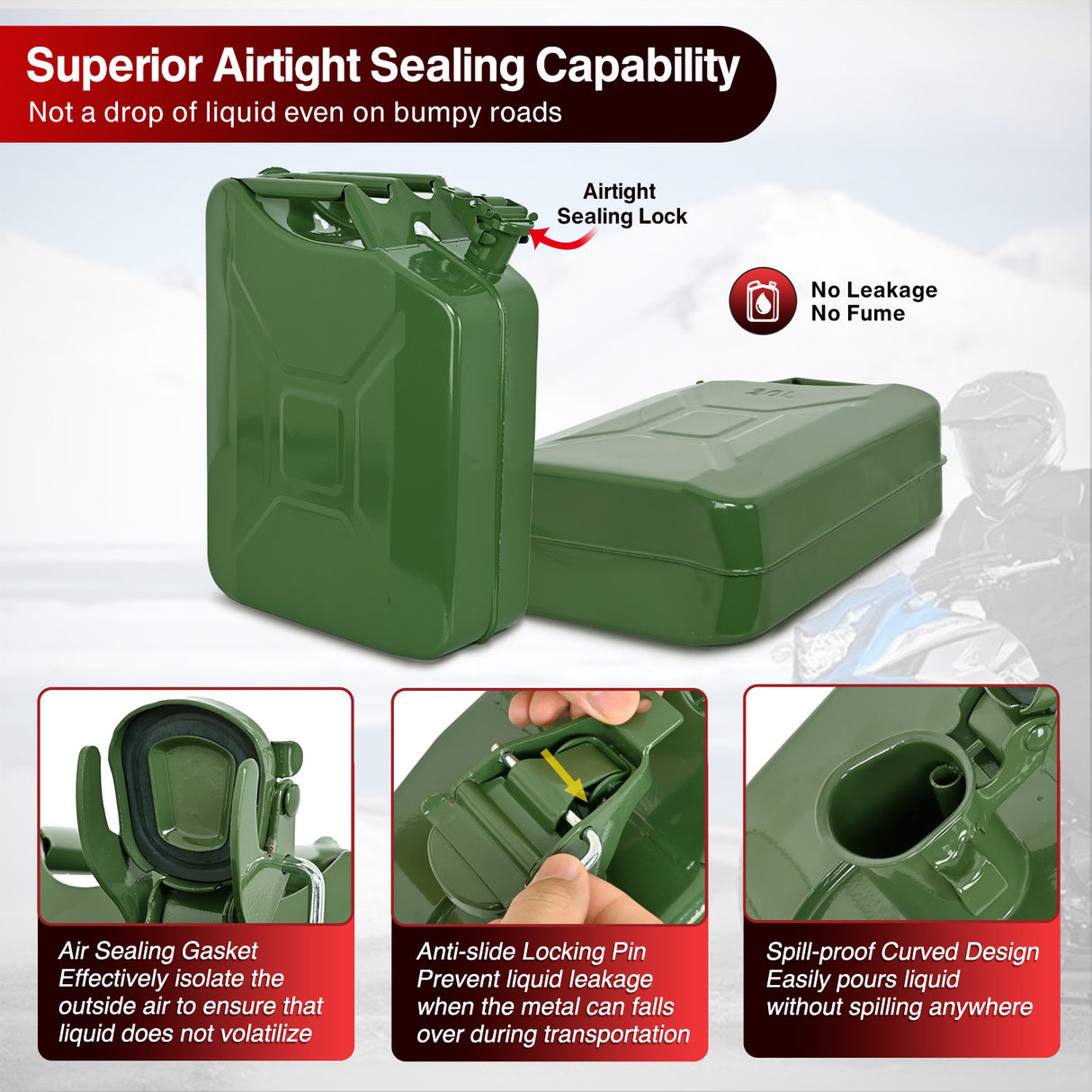 Superior Airtight Sealing Capability
Not a drop of liquid even on bumpy roads

Airtight
Sealing Lock

No Leakage
No Fume

20L

Air Sealing Gasket
Effectively isolate the outside air to ensure that liquid does not volatilize

Anti-slide Locking Pin
Prevent liquid leakage when the metal can falls over during transportation

Spill-proof Curved Design
Easily pours liquid without spilling anywhere