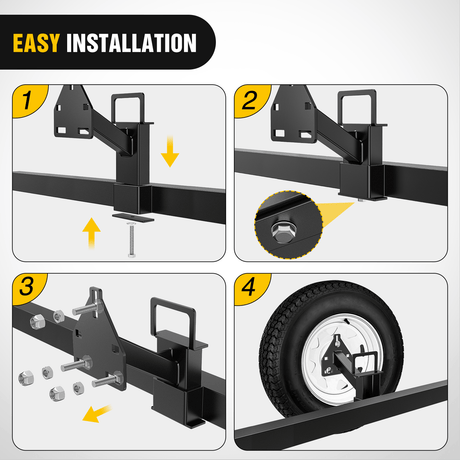 EASY INSTALLATION

1

2

3

4